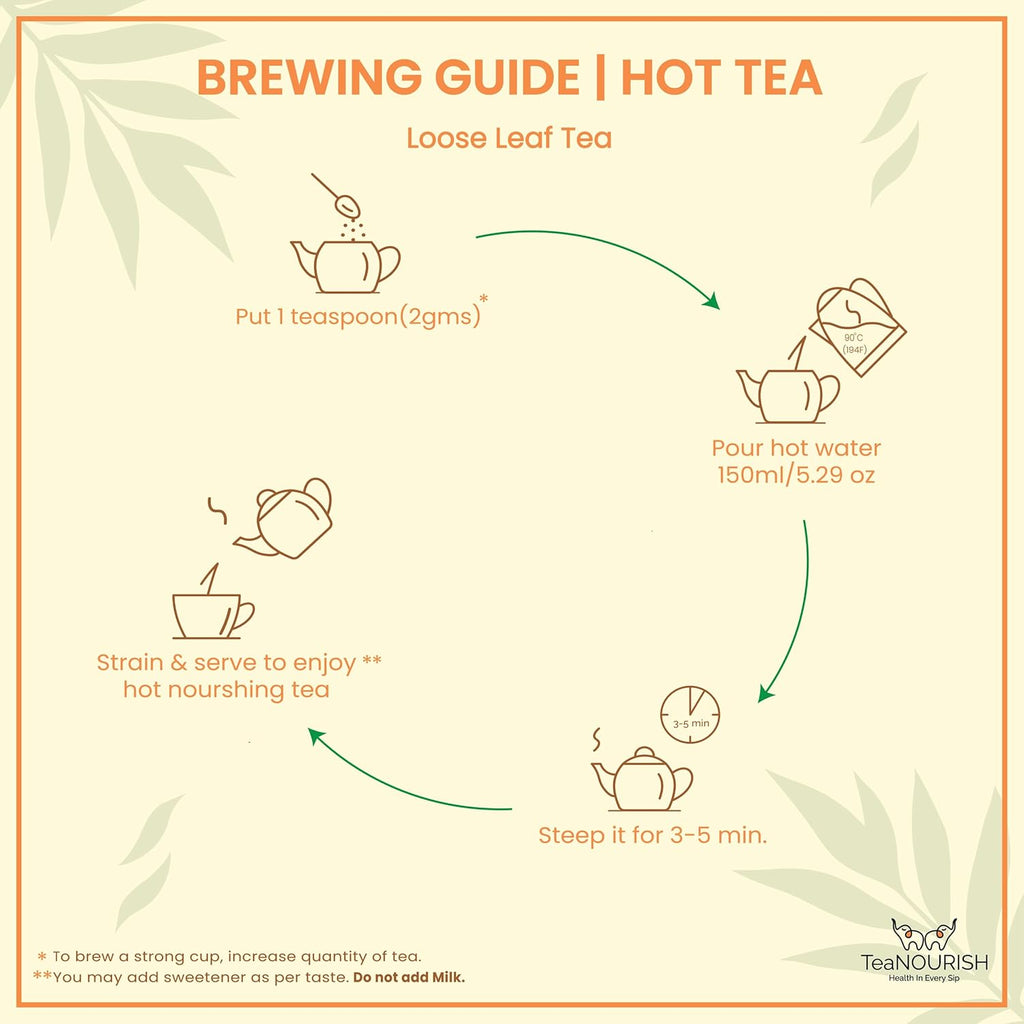 BREWING GUIDE | HOT TEA

Loose Leaf Tea

Put 1 teaspoon(2gms)*

90°C (194F)

Pour hot water 150ml/5.29 oz

3-5 min

Steep it for 3-5 min.

Strain & serve to enjoy ** hot nourshing tea

* To brew a strong cup, increase quantity of tea.
**You may add sweetener as per taste. Do not add Milk.

TeaNOURISH
Health In Every Sip