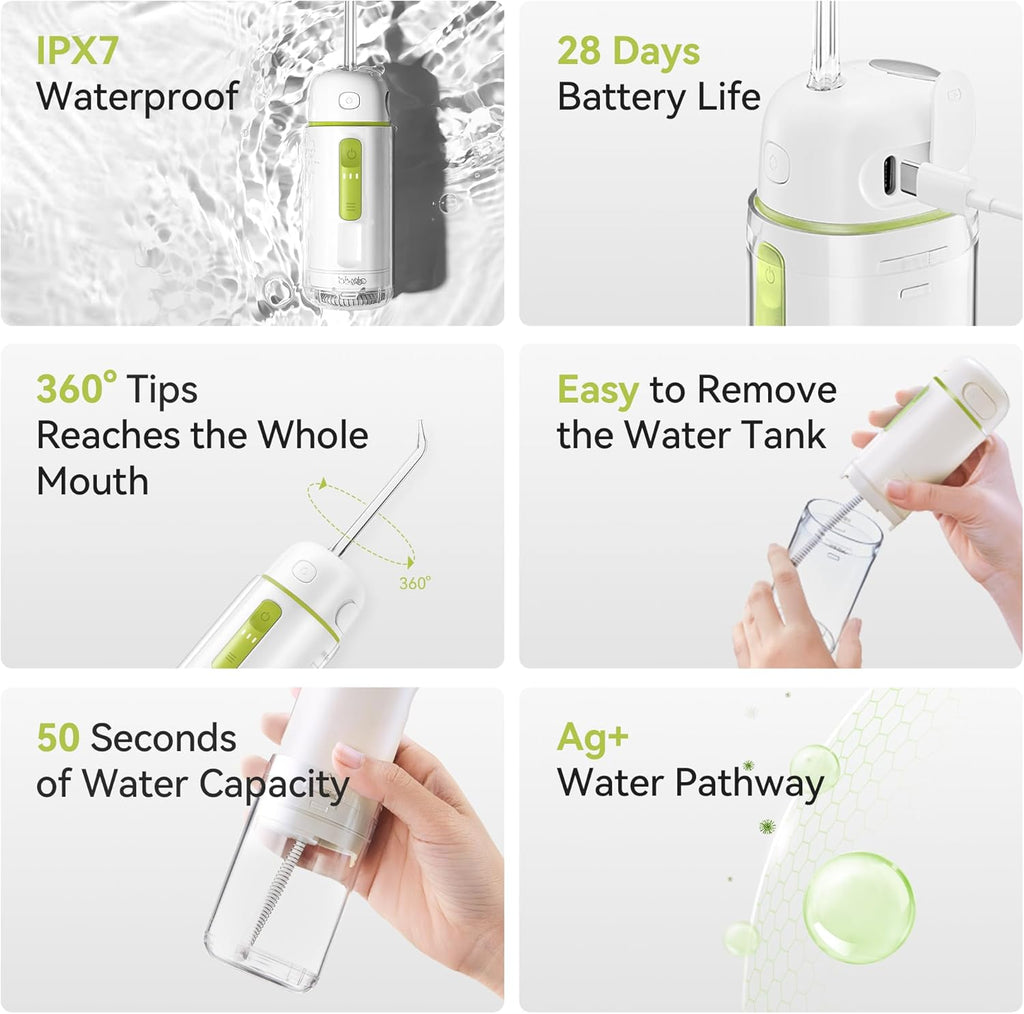 IPX7
Waterproof

28 Days
Battery Life

360° Tips
Reaches the Whole Mouth

360°

Easy to Remove the Water Tank

50 Seconds of Water Capacity

Ag+
Water Pathway