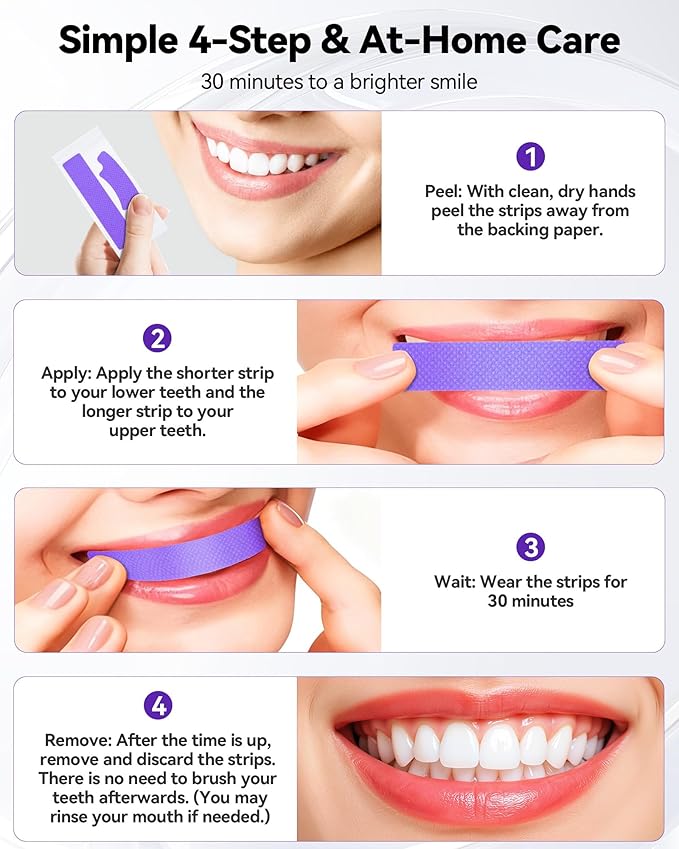 Simple 4-Step & At-Home Care

30 minutes to a brighter smile

1

Peel: With clean, dry hands peel the strips away from the backing paper.

2

Apply: Apply the shorter strip to your lower teeth and the longer strip to your upper teeth.

3

Wait: Wear the strips for 30 minutes

4

Remove: After the time is up, remove and discard the strips. There is no need to brush your teeth afterwards. (You may rinse your mouth if needed.)