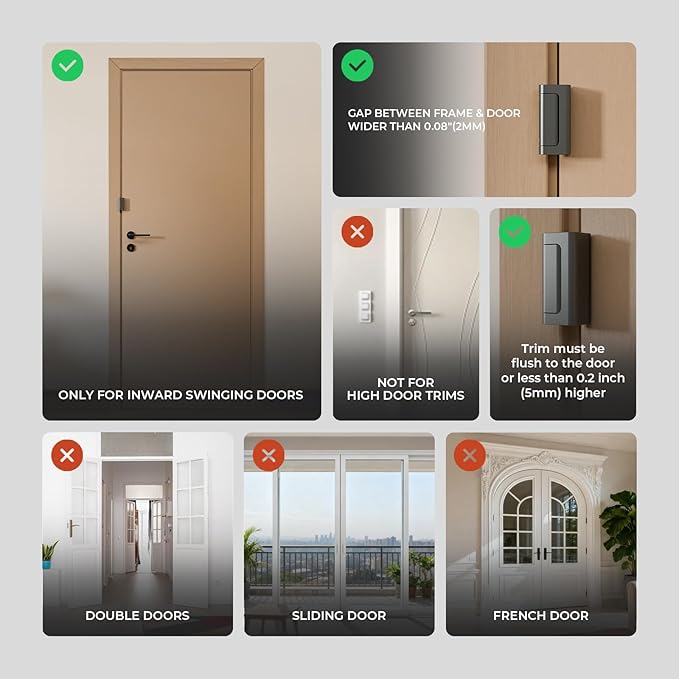 ONLY FOR INWARD SWINGING DOORS

GAP BETWEEN FRAME & DOOR WIDER THAN 0.08"(2MM)

NOT FOR HIGH DOOR TRIMS

Trim must be flush to the door or less than 0.2 inch (5mm) higher

DOUBLE DOORS

SLIDING DOOR

FRENCH DOOR