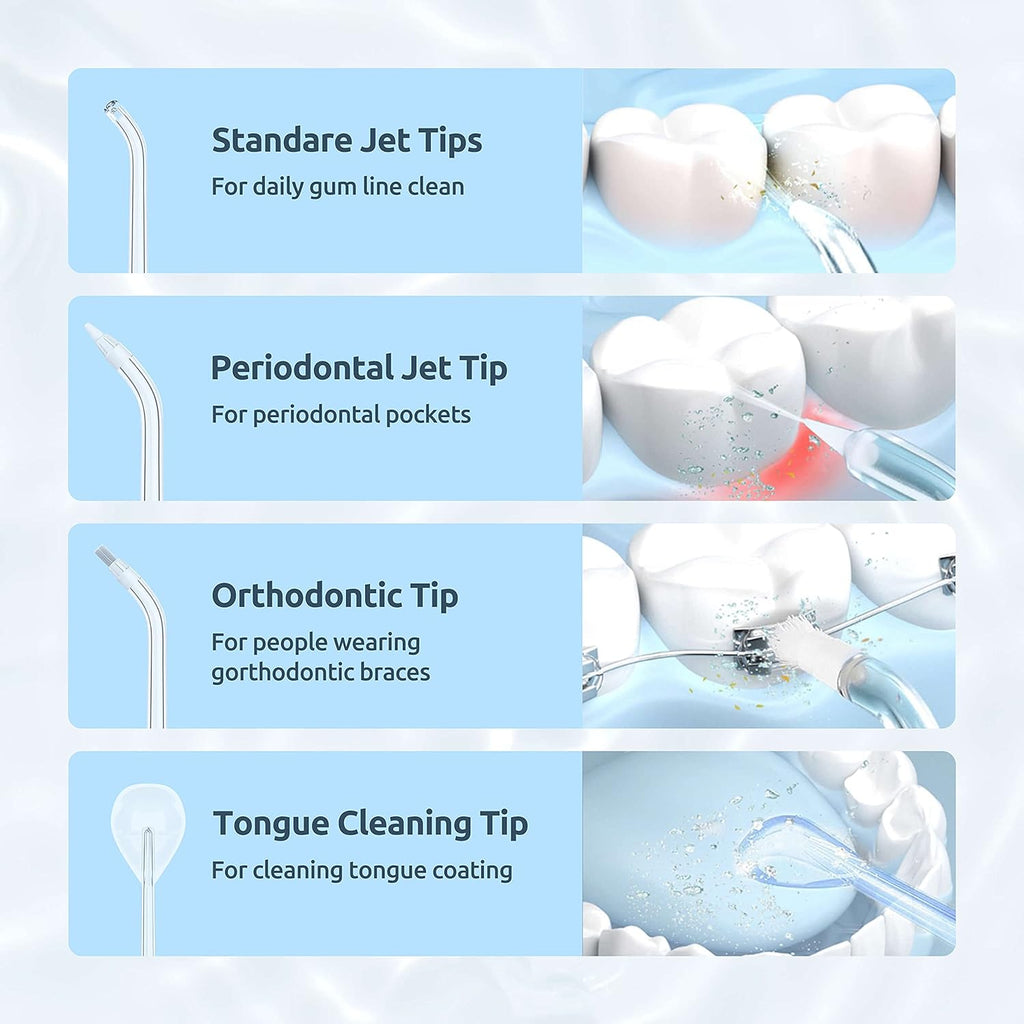 Standare Jet Tips
For daily gum line clean

Periodontal Jet Tip
For periodontal pockets

Orthodontic Tip
For people wearing gorthodontic braces

Tongue Cleaning Tip
For cleaning tongue coating