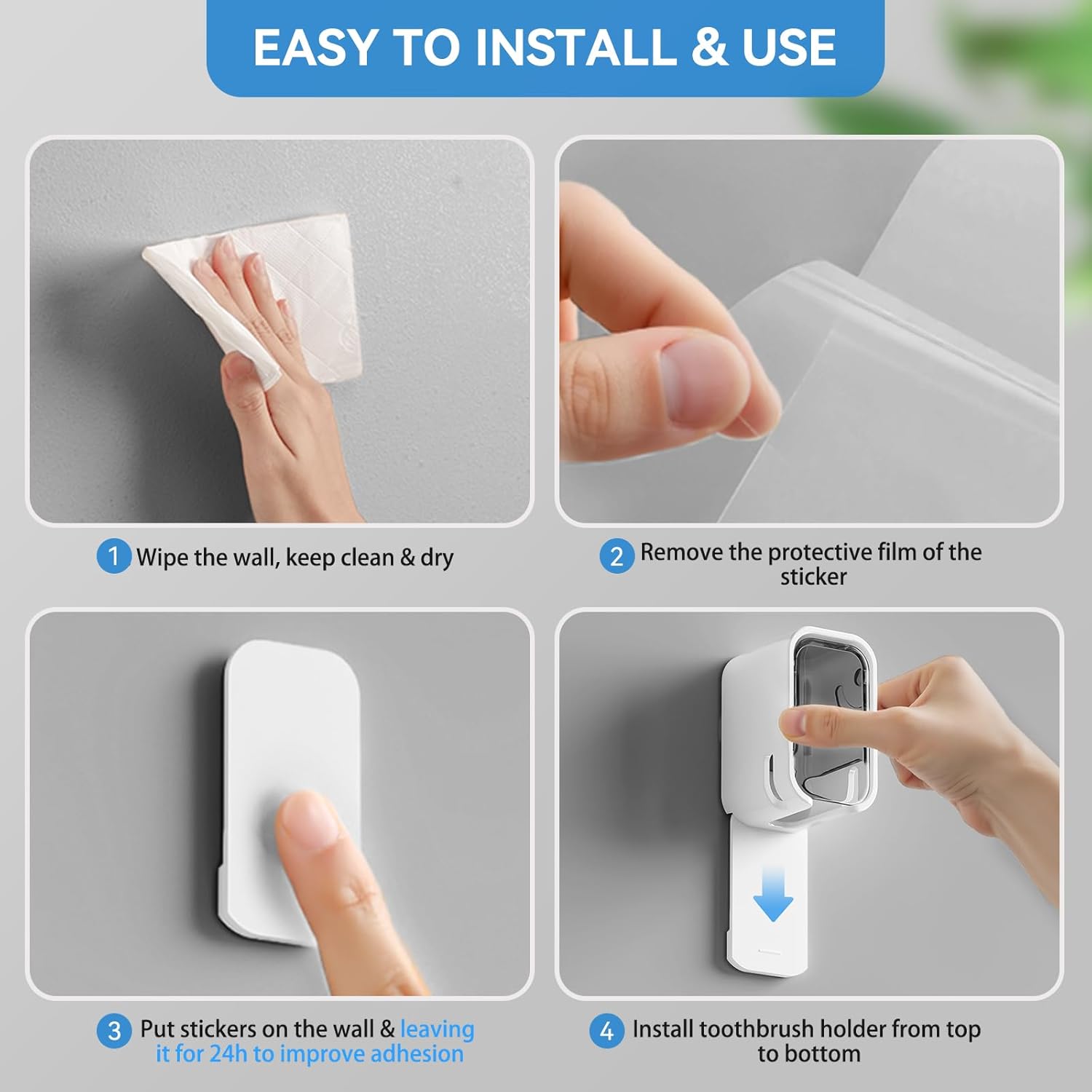 EASY TO INSTALL & USE

1 Wipe the wall, keep clean & dry

2 Remove the protective film of the sticker

3 Put stickers on the wall & leaving it for 24h to improve adhesion

4 Install toothbrush holder from top to bottom