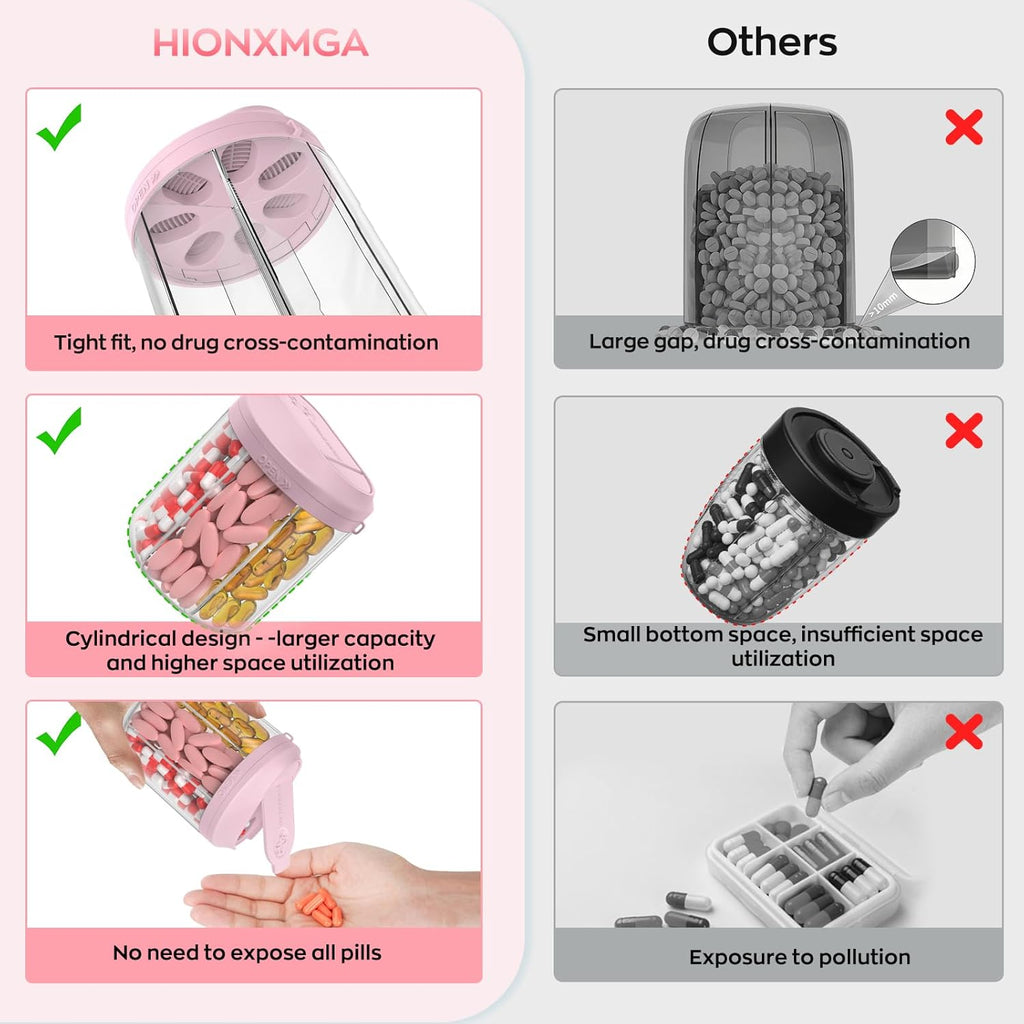 HIONXMGA

Tight fit, no drug cross-contamination

Cylindrical design - -larger capacity and higher space utilization

No need to expose all pills

Others

>10mm

Large gap, drug cross-contamination

Small bottom space, insufficient space utilization

Exposure to pollution