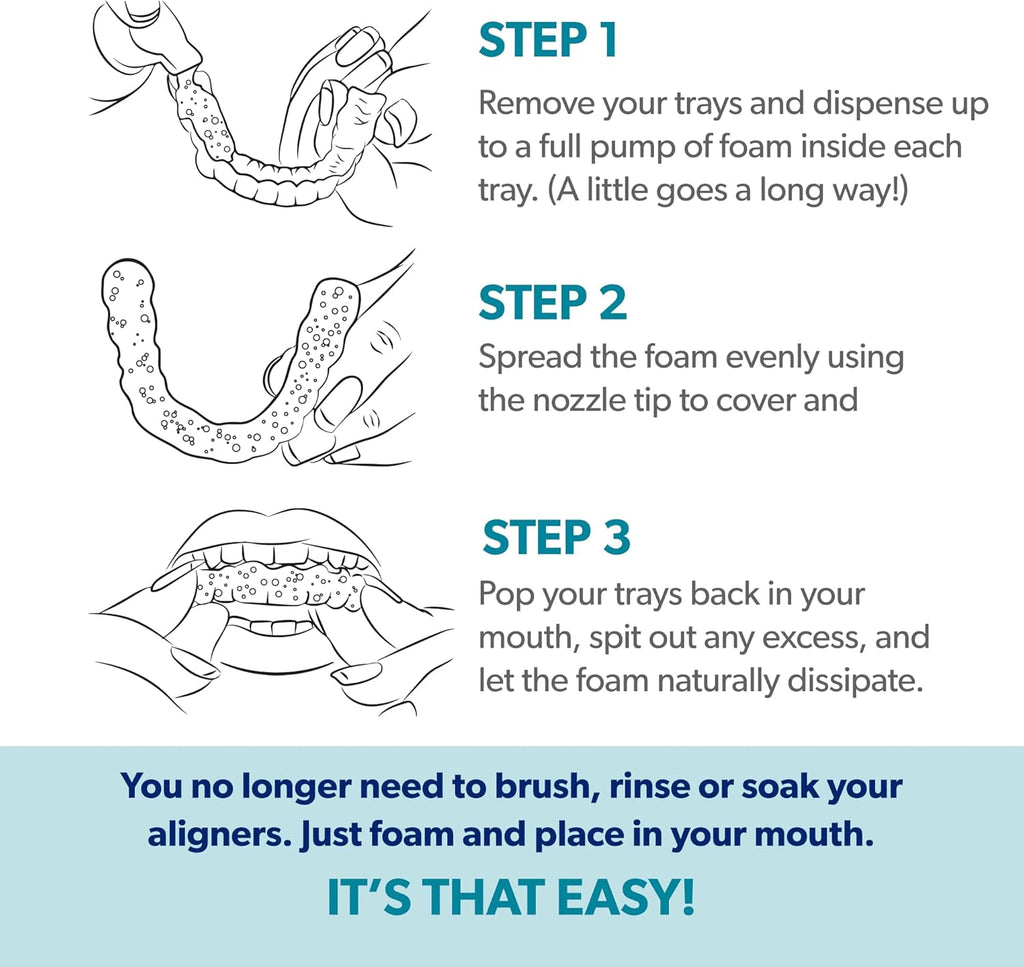 STEP 1

Remove your trays and dispense up to a full pump of foam inside each tray. (A little goes a long way!)

STEP 2

Spread the foam evenly using the nozzle tip to cover and

STEP 3

Pop your trays back in your mouth, spit out any excess, and let the foam naturally dissipate.

You no longer need to brush, rinse or soak your aligners. Just foam and place in your mouth.

IT'S THAT EASY!