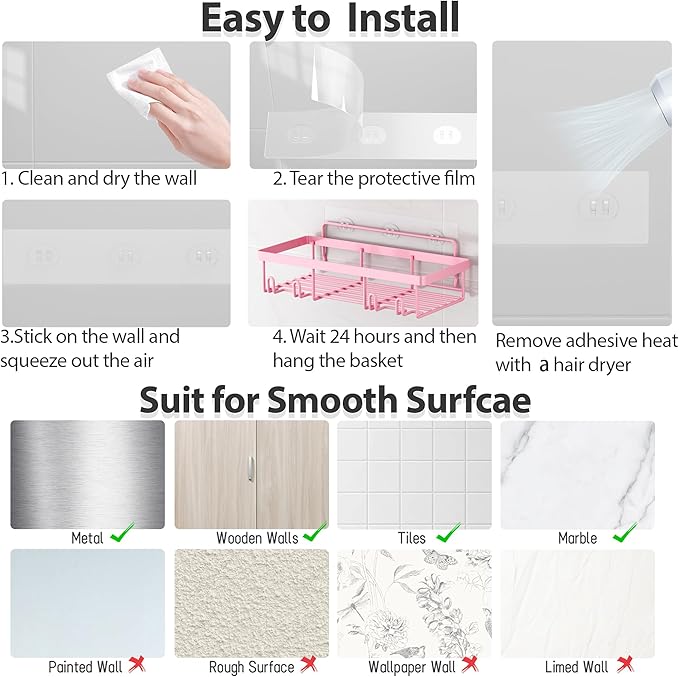 Easy to Install

1. Clean and dry the wall

2. Tear the protective film

3.Stick on the wall and squeeze out the air

4. Wait 24 hours and then hang the basket

Remove adhesive heat with a hair dryer

Suit for Smooth Surfcae

Metal ✓

Wooden Walls ✓

Tiles ✓

Marble ✓

Painted Wall ✗

Rough Surface ✗

Wallpaper Wall ✗

Limed Wall ✗