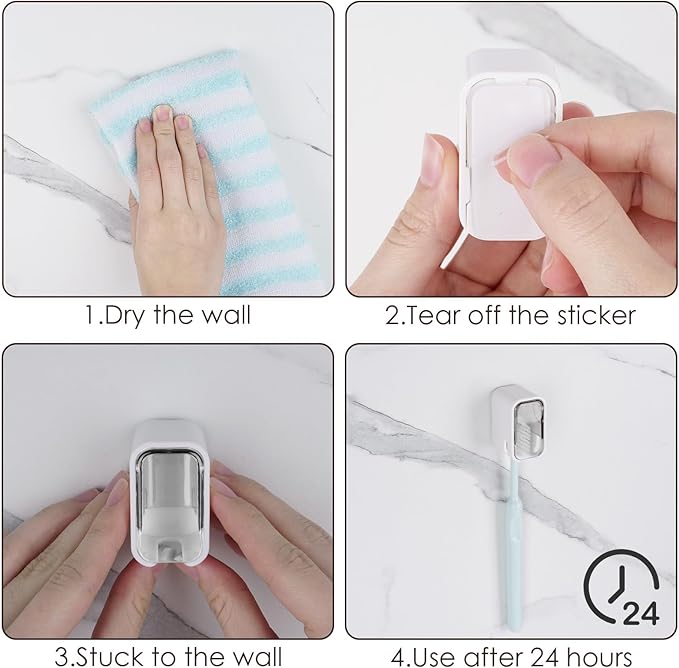 1.Dry the wall

2.Tear off the sticker

3.Stuck to the wall

24

4.Use after 24 hours