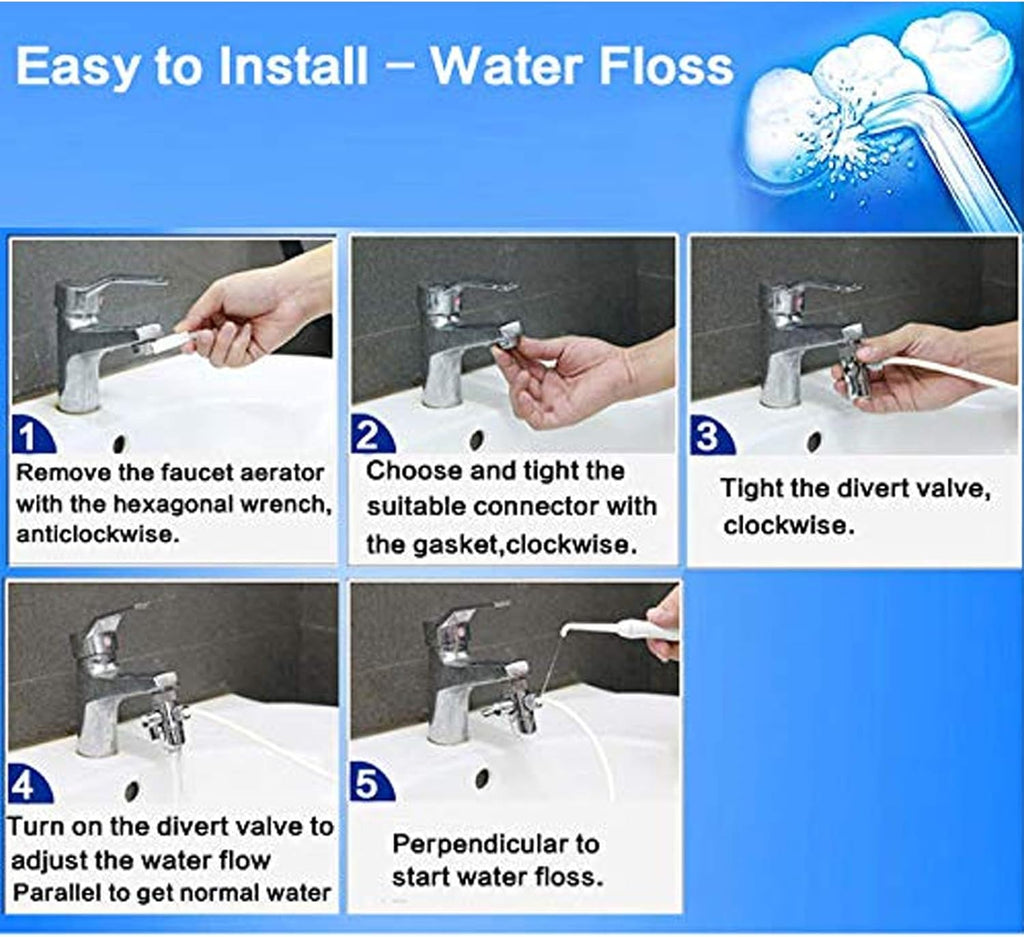 Easy to Install – Water Floss

1
Remove the faucet aerator with the hexagonal wrench, anticlockwise.

2
Choose and tight the suitable connector with the gasket,clockwise.

3
Tight the divert valve, clockwise.

4
Turn on the divert valve to adjust the water flow
Parallel to get normal water

5
Perpendicular to start water floss.