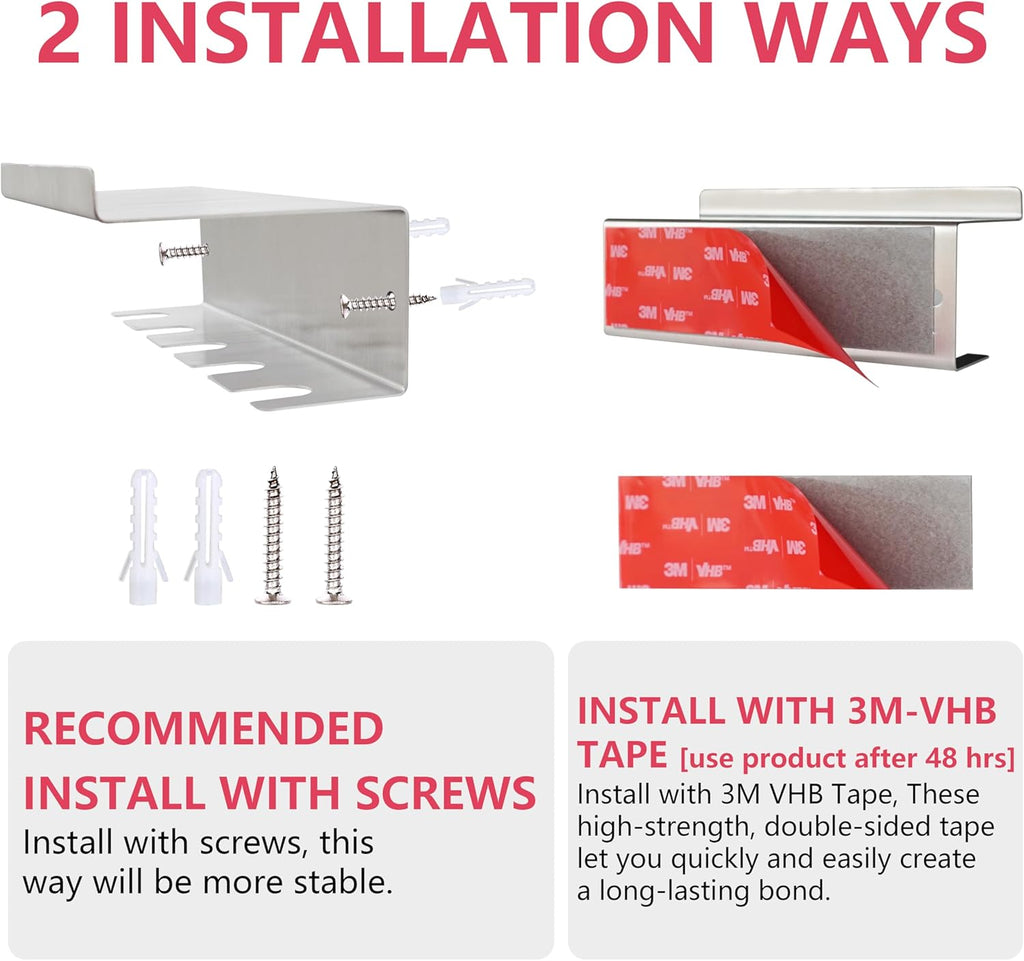 2 INSTALLATION WAYS

3M VHB
3M VHB
3M VHB
3M VHB

3M VHB
3M VHB
3M VHB
3M VHB

RECOMMENDED INSTALL WITH SCREWS
Install with screws, this way will be more stable.

INSTALL WITH 3M-VHB TAPE [use product after 48 hrs]
Install with 3M VHB Tape, These high-strength, double-sided tape let you quickly and easily create a long-lasting bond.