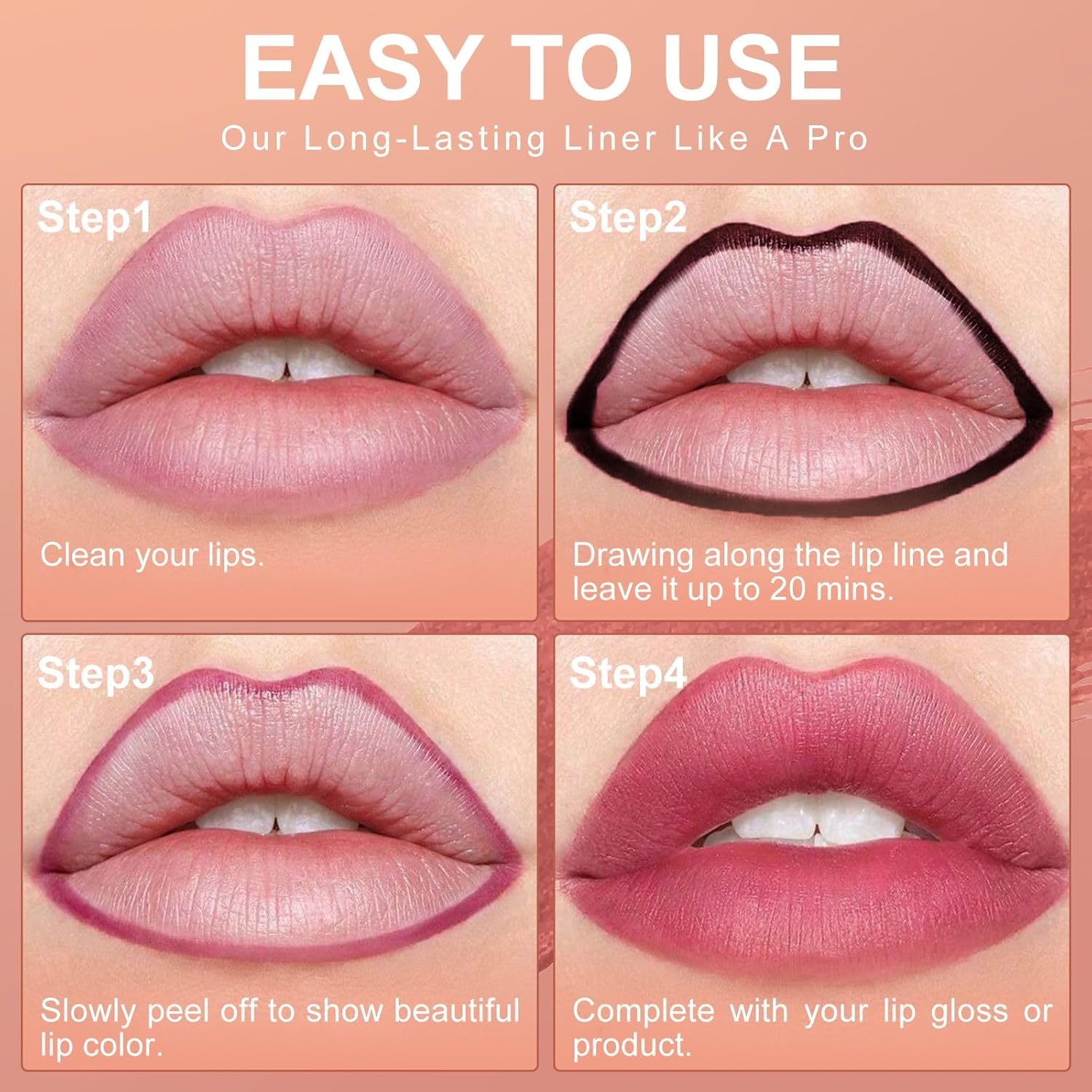 EASY TO USE
Our Long-Lasting Liner Like A Pro

Step1
Clean your lips.

Step2
Drawing along the lip line and leave it up to 20 mins.

Step3
Slowly peel off to show beautiful lip color.

Step4
Complete with your lip gloss or product.