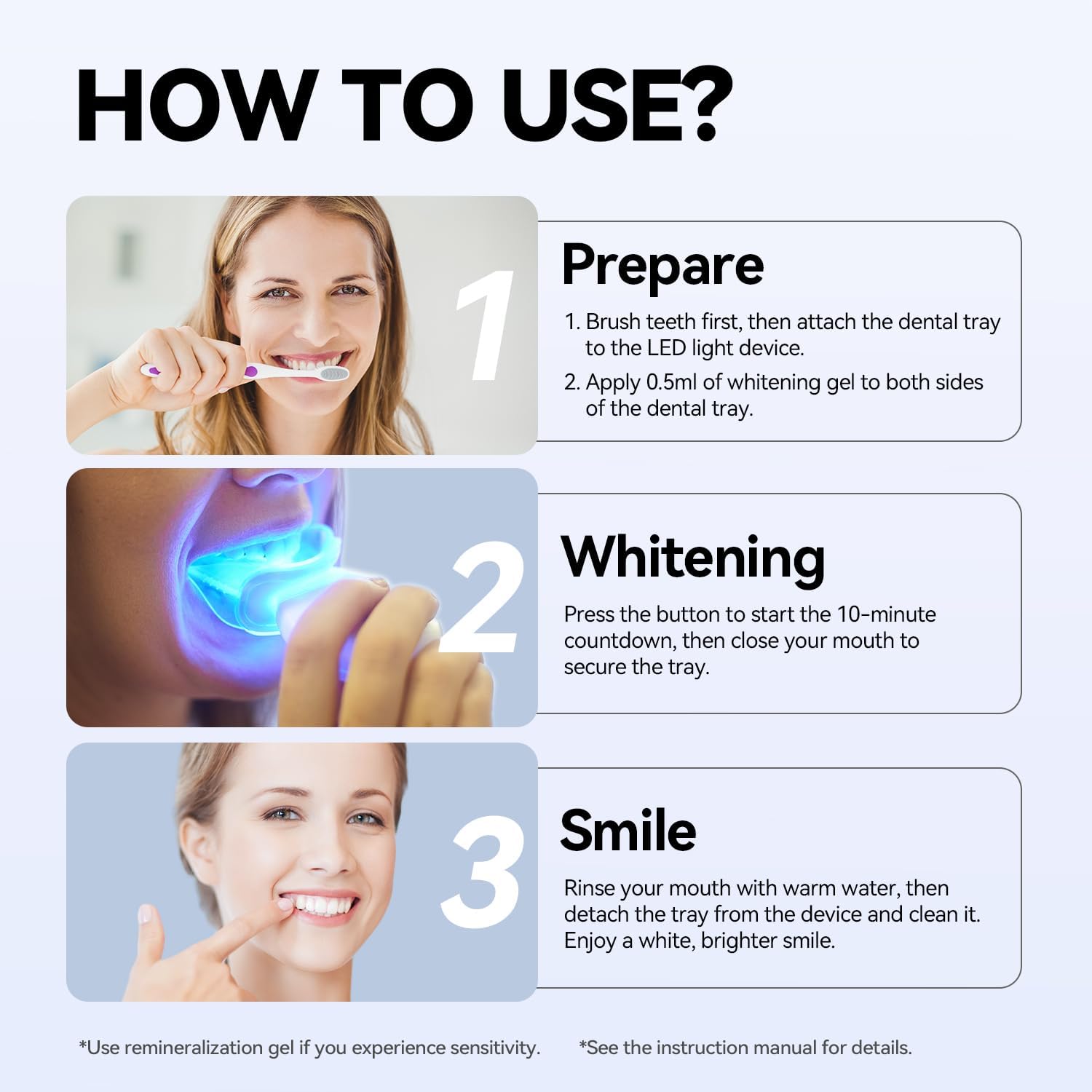 HOW TO USE?

1

Prepare

1. Brush teeth first, then attach the dental tray to the LED light device.

2. Apply 0.5ml of whitening gel to both sides of the dental tray.

2

Whitening

Press the button to start the 10-minute countdown, then close your mouth to secure the tray.

3

Smile

Rinse your mouth with warm water, then detach the tray from the device and clean it. Enjoy a white, brighter smile.

*Use remineralization gel if you experience sensitivity.

*See the instruction manual for details.