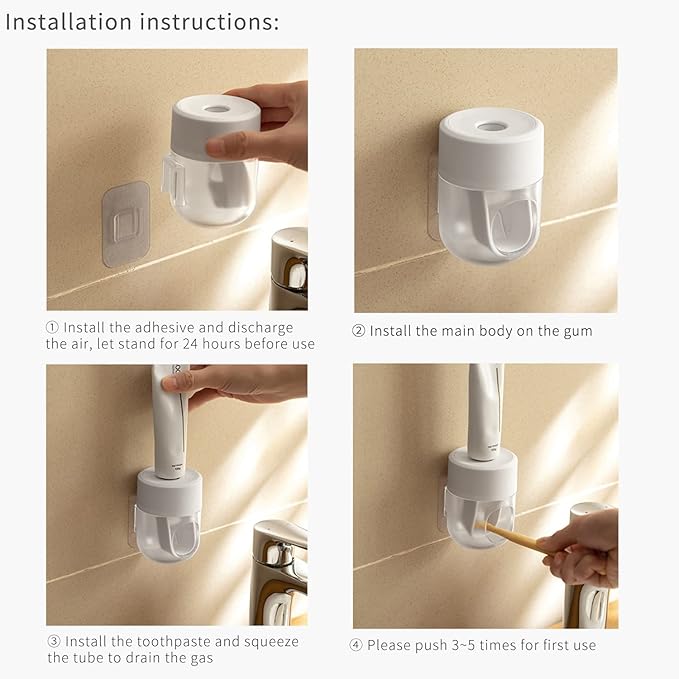 Installation instructions:

① Install the adhesive and discharge the air, let stand for 24 hours before use

② Install the main body on the gum

③ Install the toothpaste and squeeze the tube to drain the gas

④ Please push 3~5 times for first use