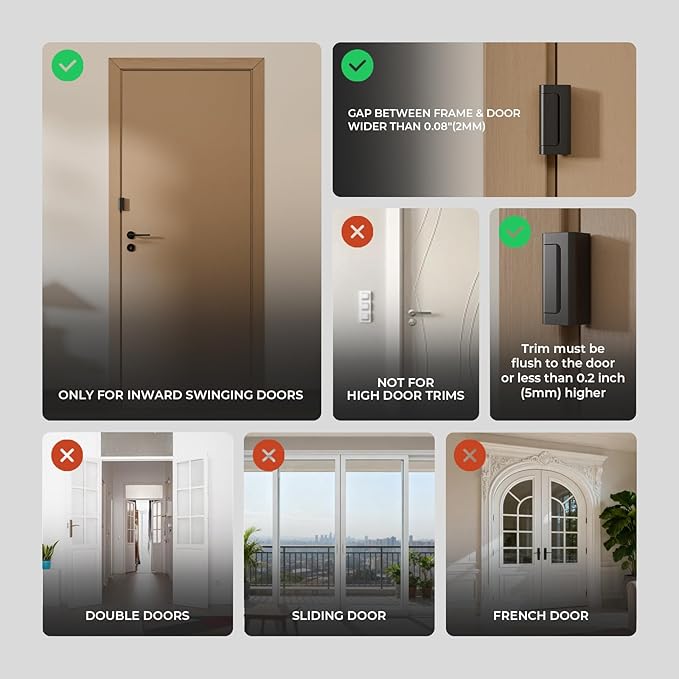 ONLY FOR INWARD SWINGING DOORS

GAP BETWEEN FRAME & DOOR WIDER THAN 0.08"(2MM)

NOT FOR HIGH DOOR TRIMS

Trim must be flush to the door or less than 0.2 inch (5mm) higher

DOUBLE DOORS

SLIDING DOOR

FRENCH DOOR