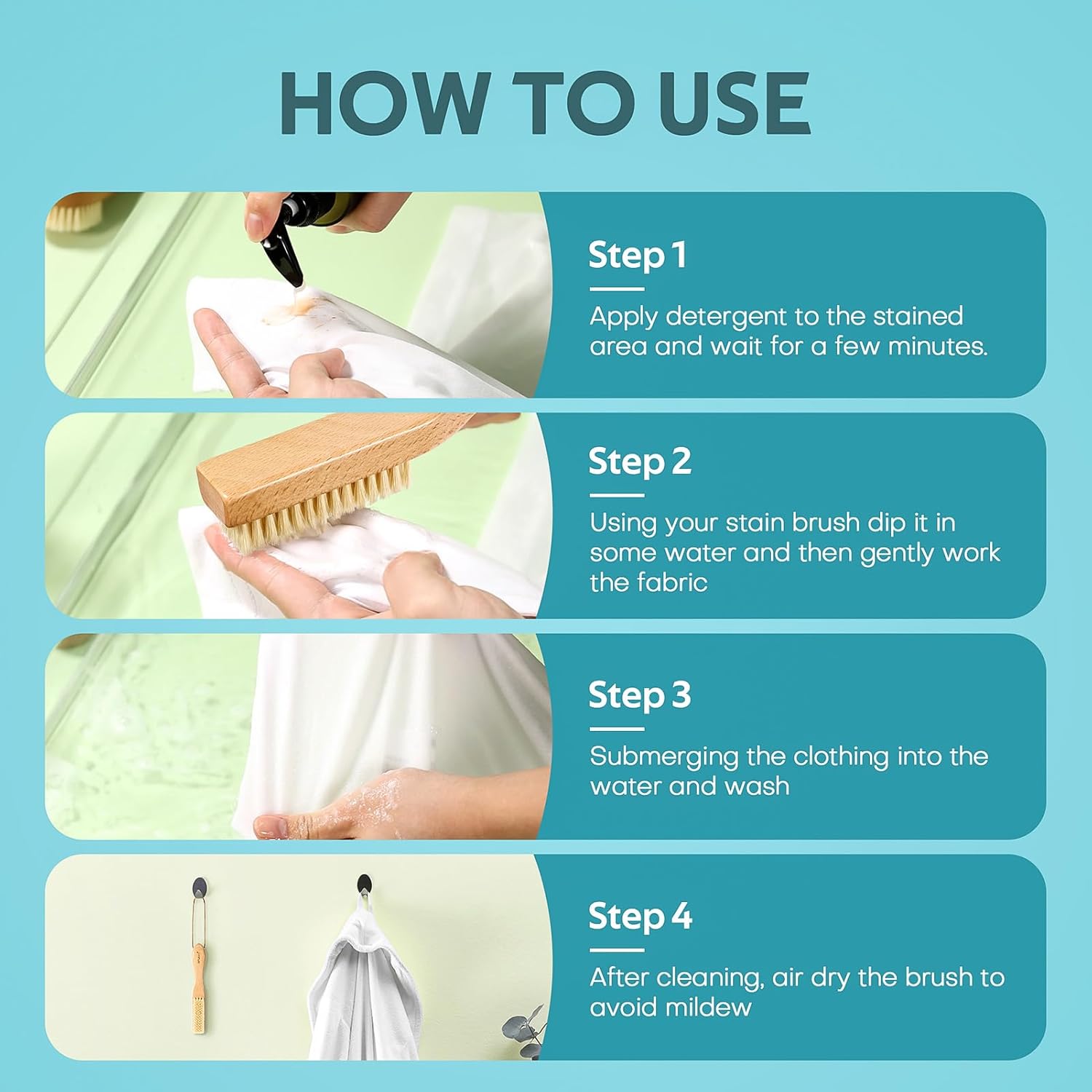 HOW TO USE

Step 1

Apply detergent to the stained area and wait for a few minutes.

Step 2

Using your stain brush dip it in some water and then gently work the fabric

Step 3

Submerging the clothing into the water and wash

Step 4

After cleaning, air dry the brush to avoid mildew