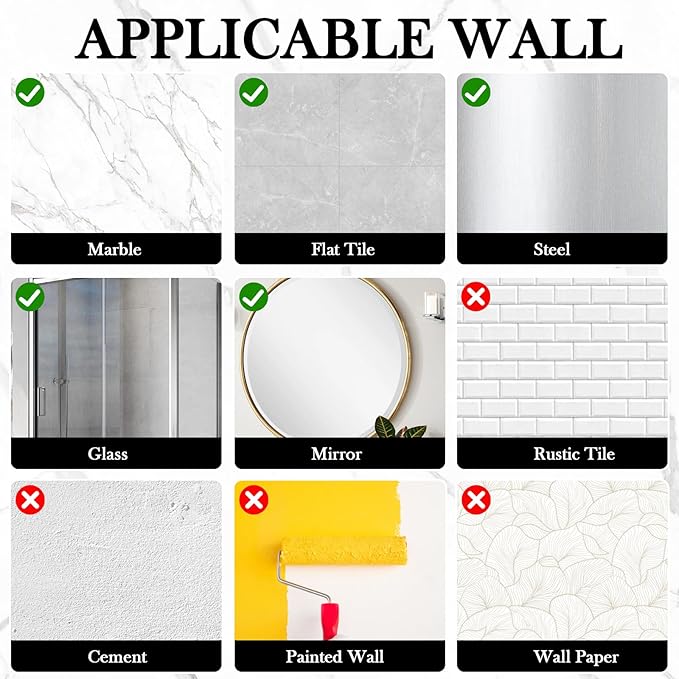 APPLICABLE WALL

Marble

Flat Tile

Steel

Glass

Mirror

Rustic Tile

Cement

Painted Wall

Wall Paper