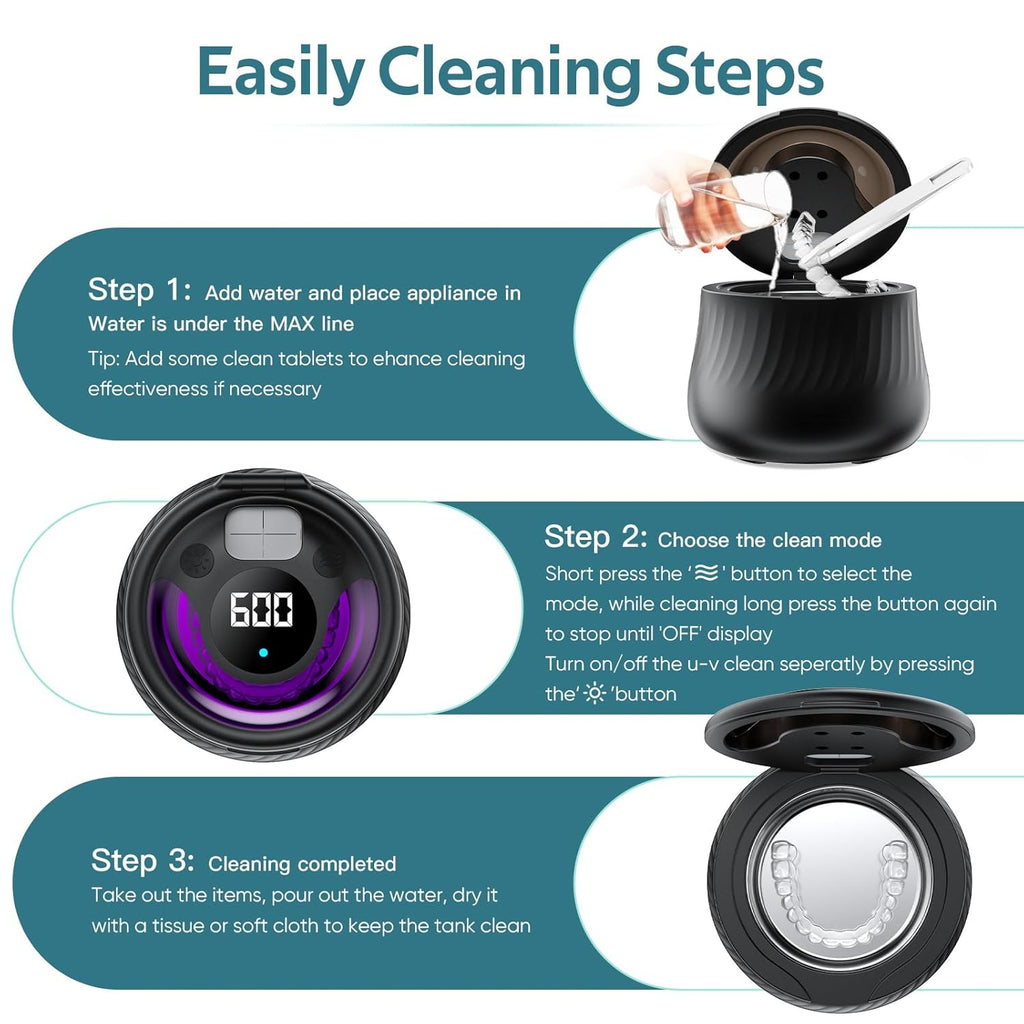 Easily Cleaning Steps

Step 1: Add water and place appliance in Water is under the MAX line

Tip: Add some clean tablets to ehance cleaning effectiveness if necessary

600

Step 2: Choose the clean mode

Short press the '≋' button to select the mode, while cleaning long press the button again to stop until 'OFF' display

Turn on/off the u-v clean seperatly by pressing the'☼'button

Step 3: Cleaning completed

Take out the items, pour out the water, dry it with a tissue or soft cloth to keep the tank clean