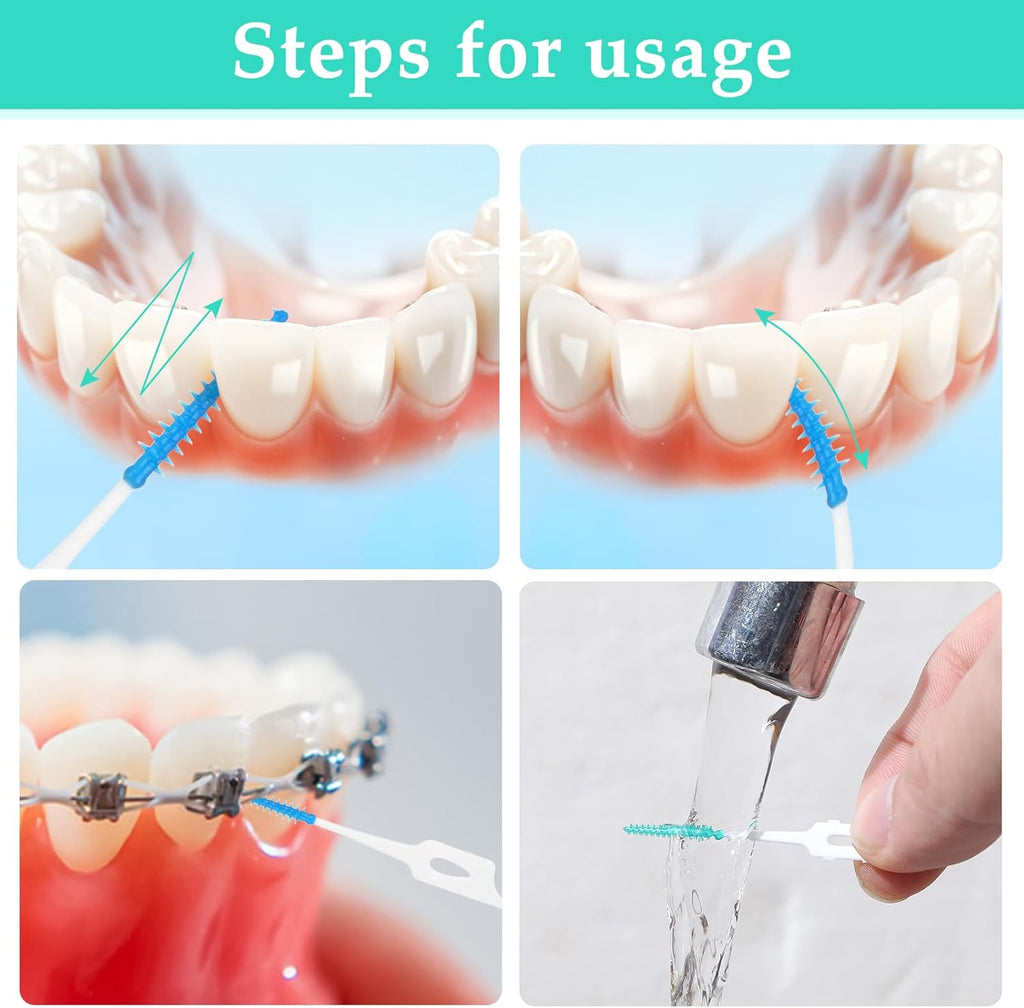 Steps for usage