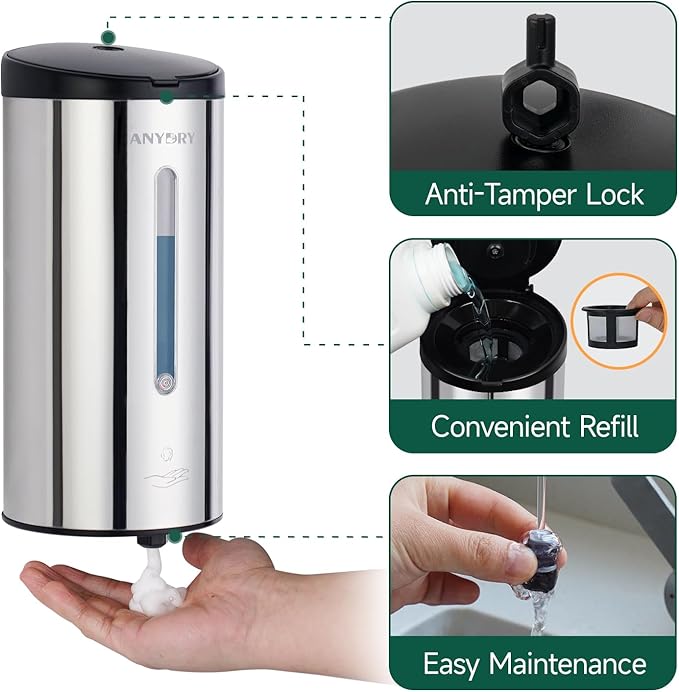 ANYDRY

Anti-Tamper Lock

Convenient Refill

Easy Maintenance