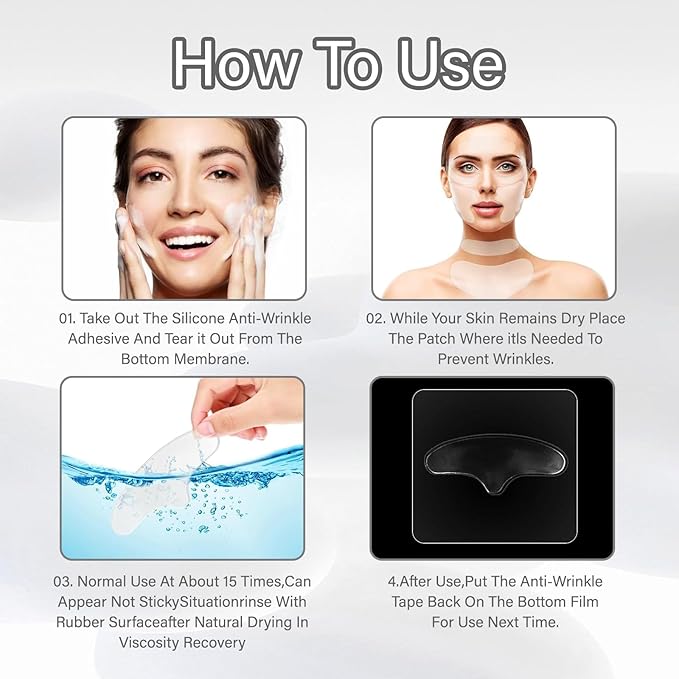 How To Use

01. Take Out The Silicone Anti-Wrinkle Adhesive And Tear it Out From The Bottom Membrane.

02. While Your Skin Remains Dry Place The Patch Where itls Needed To Prevent Wrinkles.

03. Normal Use At About 15 Times,Can Appear Not StickySituationrinse With Rubber Surfaceafter Natural Drying In Viscosity Recovery

4.After Use,Put The Anti-Wrinkle Tape Back On The Bottom Film For Use Next Time.