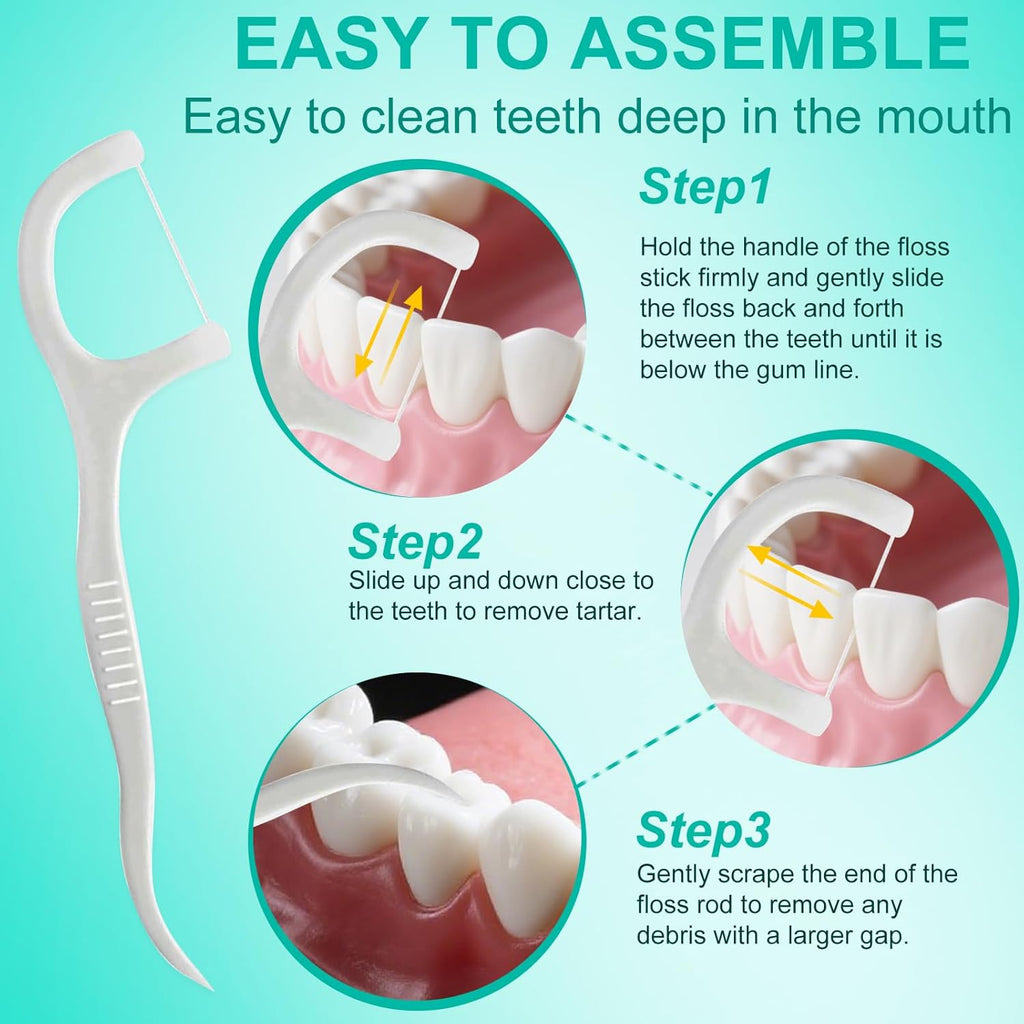 EASY TO ASSEMBLE

Easy to clean teeth deep in the mouth

Step1

Hold the handle of the floss stick firmly and gently slide the floss back and forth between the teeth until it is below the gum line.

Step2

Slide up and down close to the teeth to remove tartar.

Step3

Gently scrape the end of the floss rod to remove any debris with a larger gap.