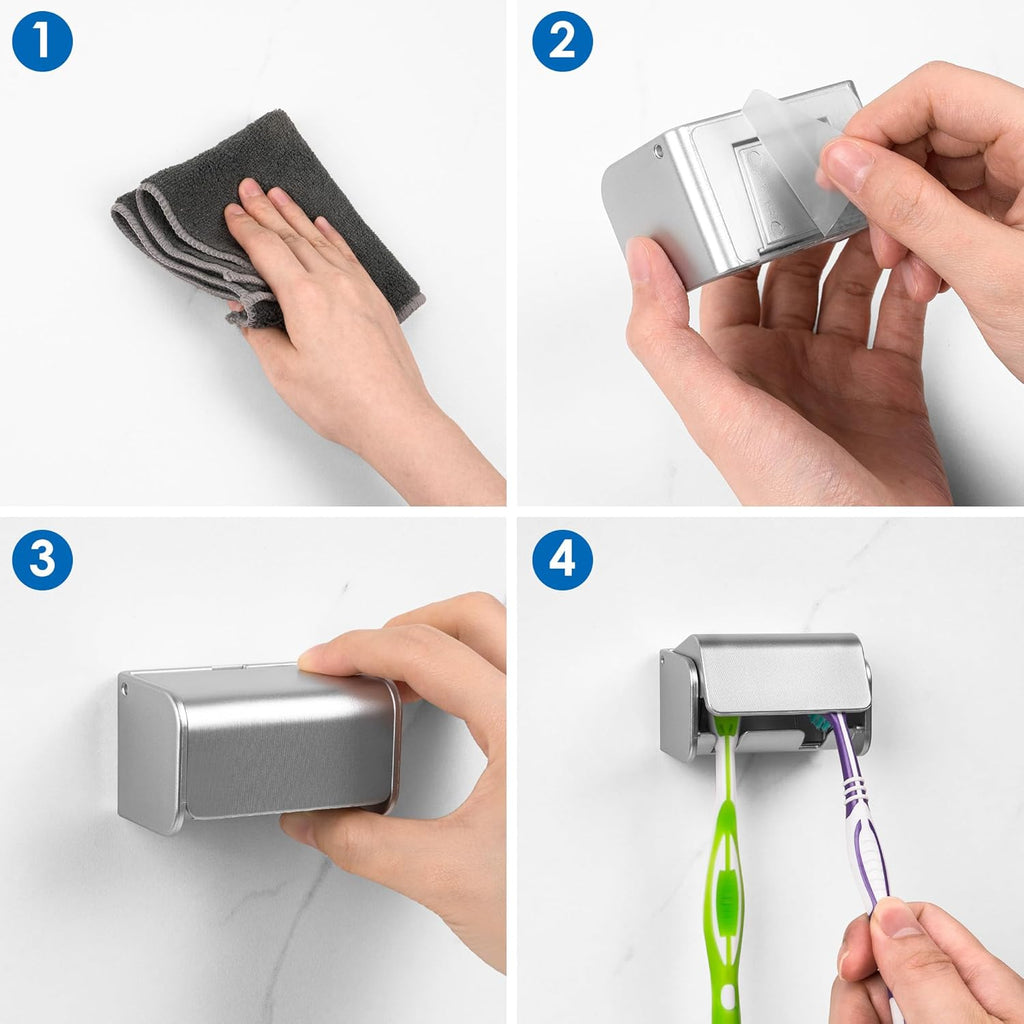 1

2

3

4