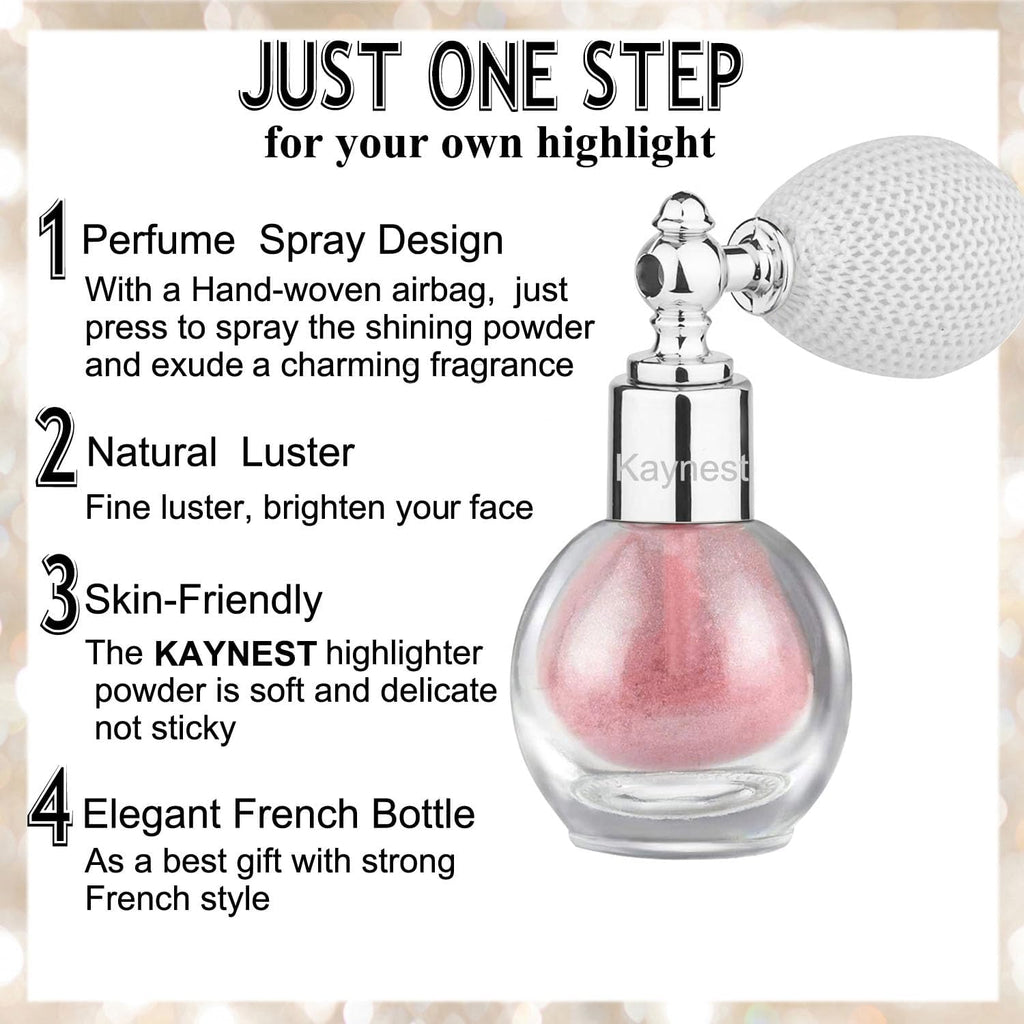 JUST ONE STEP
for your own highlight

1 Perfume Spray Design
With a Hand-woven airbag, just press to spray the shining powder and exude a charming fragrance

2 Natural Luster
Fine luster, brighten your face

3 Skin-Friendly
The KAYNEST highlighter powder is soft and delicate not sticky

4 Elegant French Bottle
As a best gift with strong French style

Kaynest