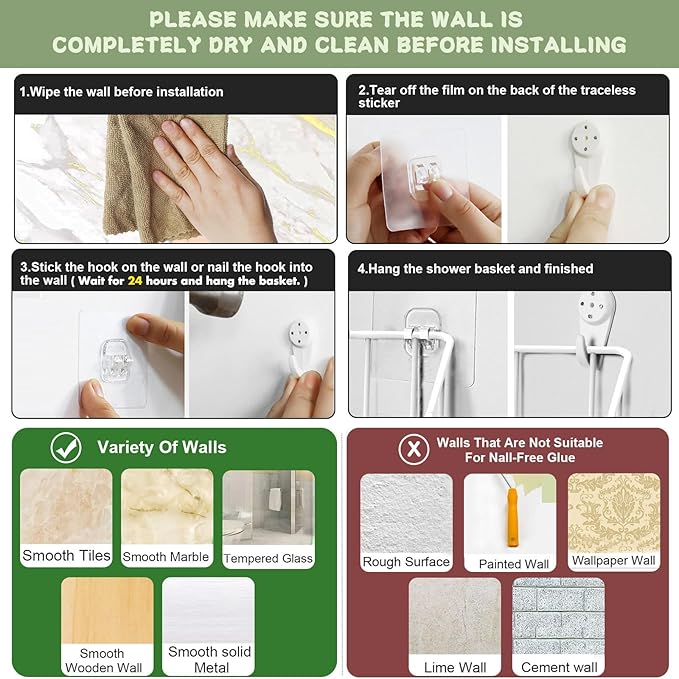 PLEASE MAKE SURE THE WALL IS COMPLETELY DRY AND CLEAN BEFORE INSTALLING

1.Wipe the wall before installation

2.Tear off the film on the back of the traceless sticker

3.Stick the hook on the wall or nail the hook into the wall ( Wait for 24 hours and hang the basket. )

4.Hang the shower basket and finished

Variety Of Walls

Smooth Tiles

Smooth Marble

Tempered Glass

Smooth Wooden Wall

Smooth solid Metal

Walls That Are Not Suitable For Nall-Free Glue

Rough Surface

Painted Wall

Wallpaper Wall

Lime Wall

Cement wall