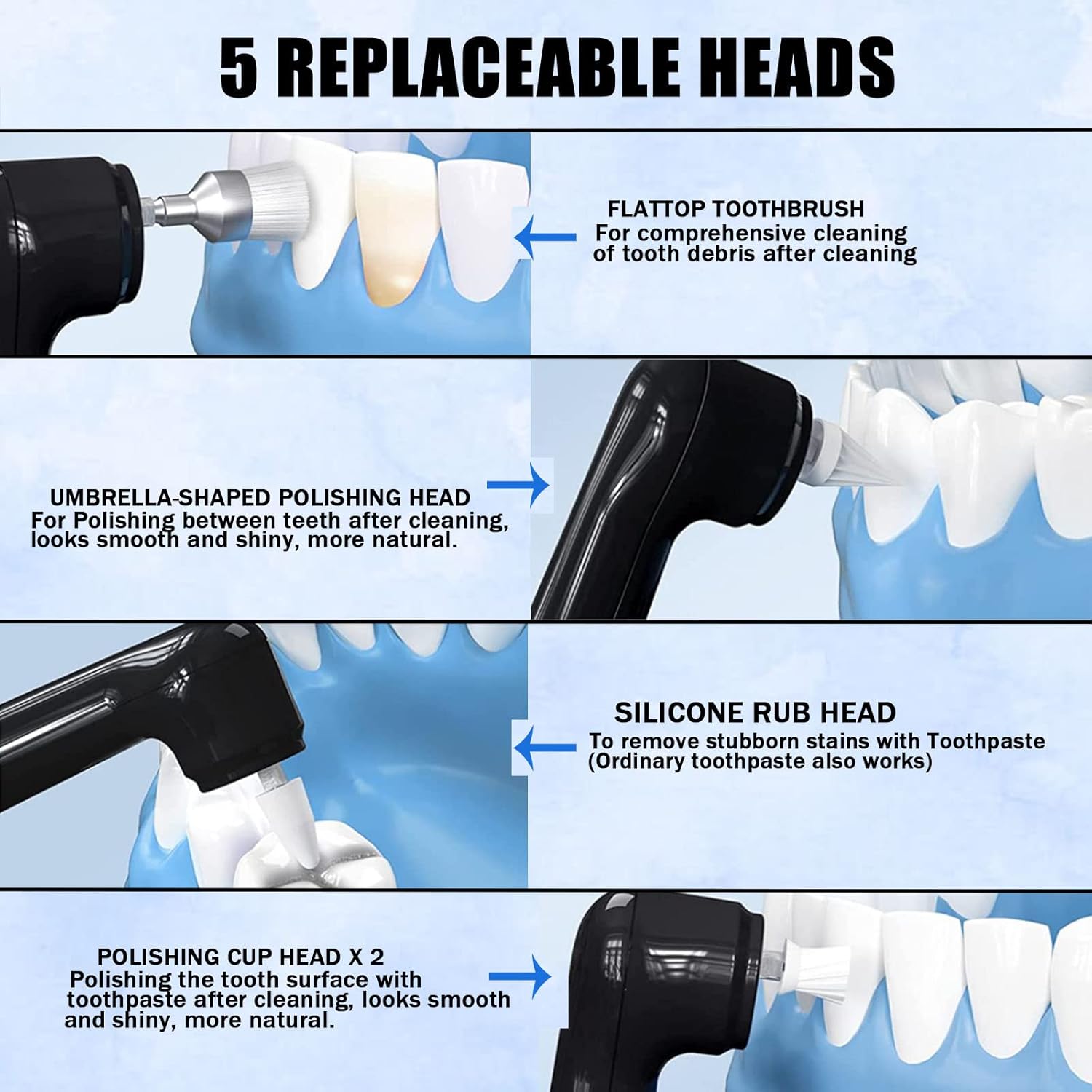 5 REPLACEABLE HEADS

FLATTOP TOOTHBRUSH
For comprehensive cleaning of tooth debris after cleaning

UMBRELLA-SHAPED POLISHING HEAD
For Polishing between teeth after cleaning, looks smooth and shiny, more natural.

SILICONE RUB HEAD
To remove stubborn stains with Toothpaste (Ordinary toothpaste also works)

POLISHING CUP HEAD X 2
Polishing the tooth surface with toothpaste after cleaning, looks smooth and shiny, more natural.