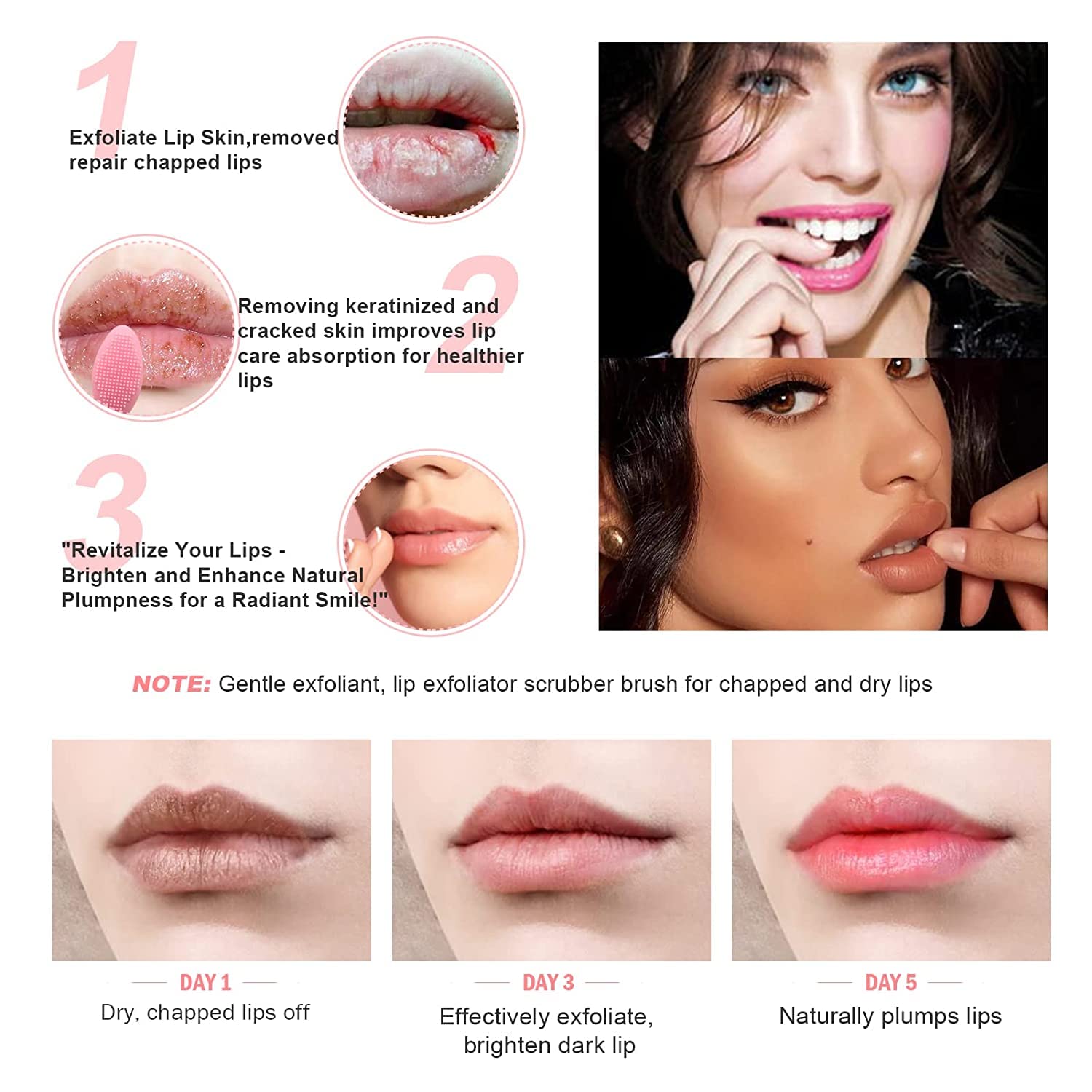 1

Exfoliate Lip Skin,removed repair chapped lips

2

Removing keratinized and cracked skin improves lip care absorption for healthier lips

3

"Revitalize Your Lips - Brighten and Enhance Natural Plumpness for a Radiant Smile!"

NOTE: Gentle exfoliant, lip exfoliator scrubber brush for chapped and dry lips

DAY 1
Dry, chapped lips off

DAY 3
Effectively exfoliate, brighten dark lip

DAY 5
Naturally plumps lips