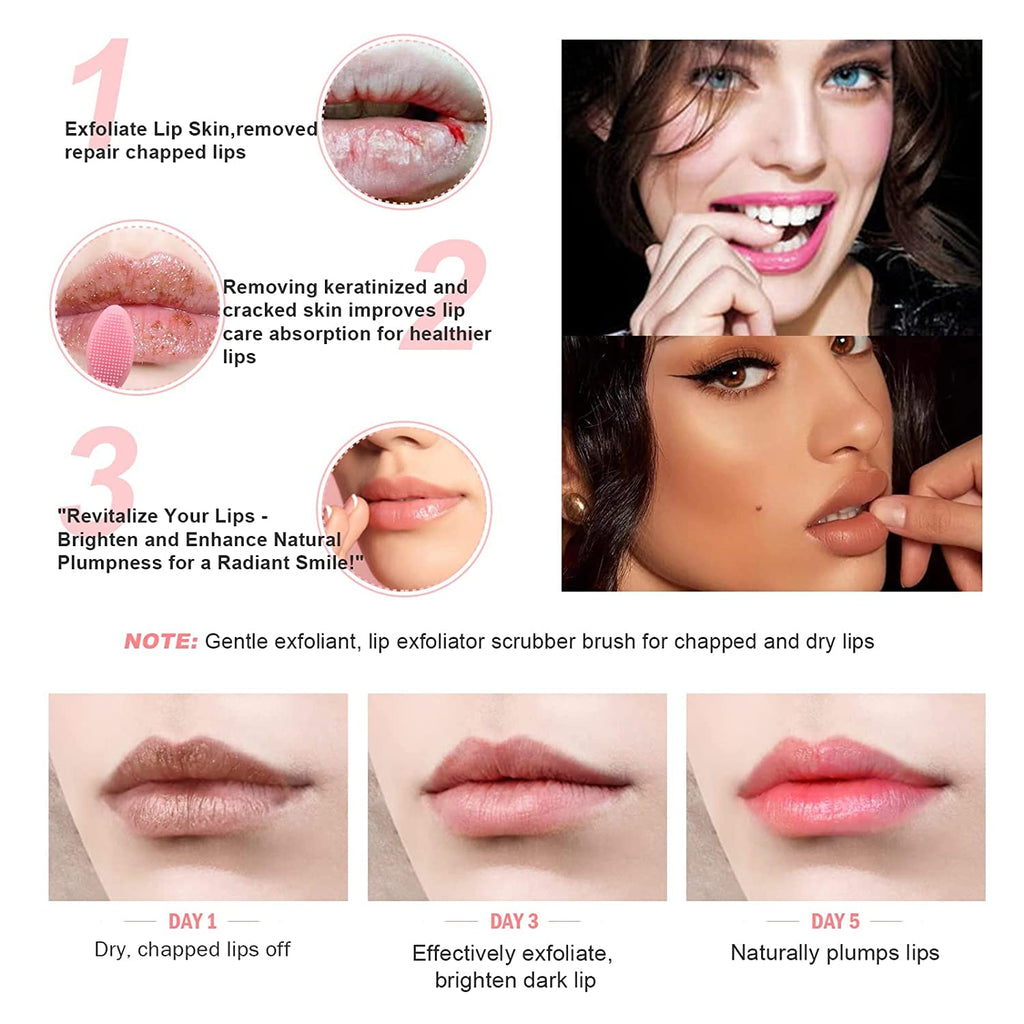 1

Exfoliate Lip Skin,removed repair chapped lips

2

Removing keratinized and cracked skin improves lip care absorption for healthier lips

3

"Revitalize Your Lips - Brighten and Enhance Natural Plumpness for a Radiant Smile!"

NOTE: Gentle exfoliant, lip exfoliator scrubber brush for chapped and dry lips

DAY 1
Dry, chapped lips off

DAY 3
Effectively exfoliate, brighten dark lip

DAY 5
Naturally plumps lips