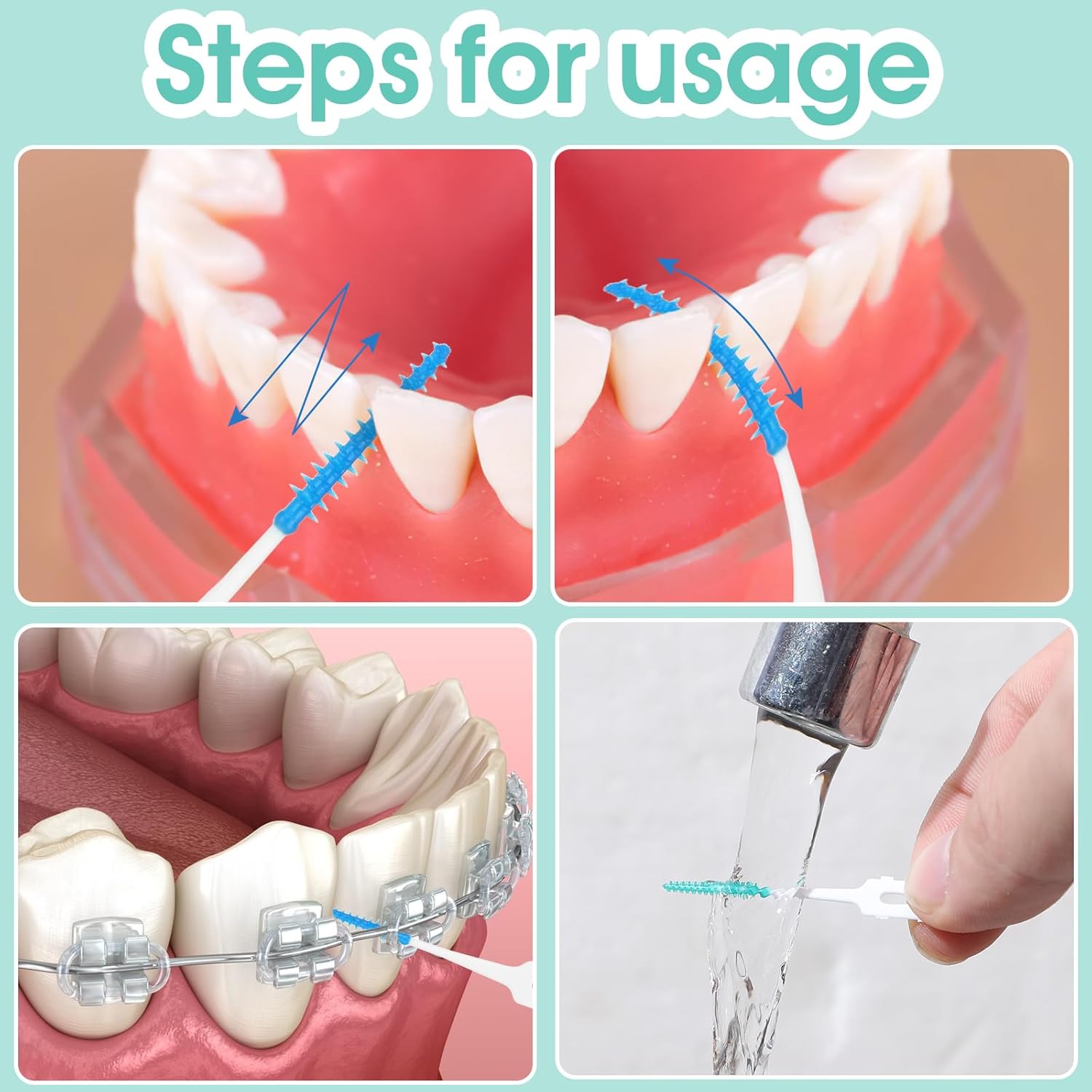 Steps for usage