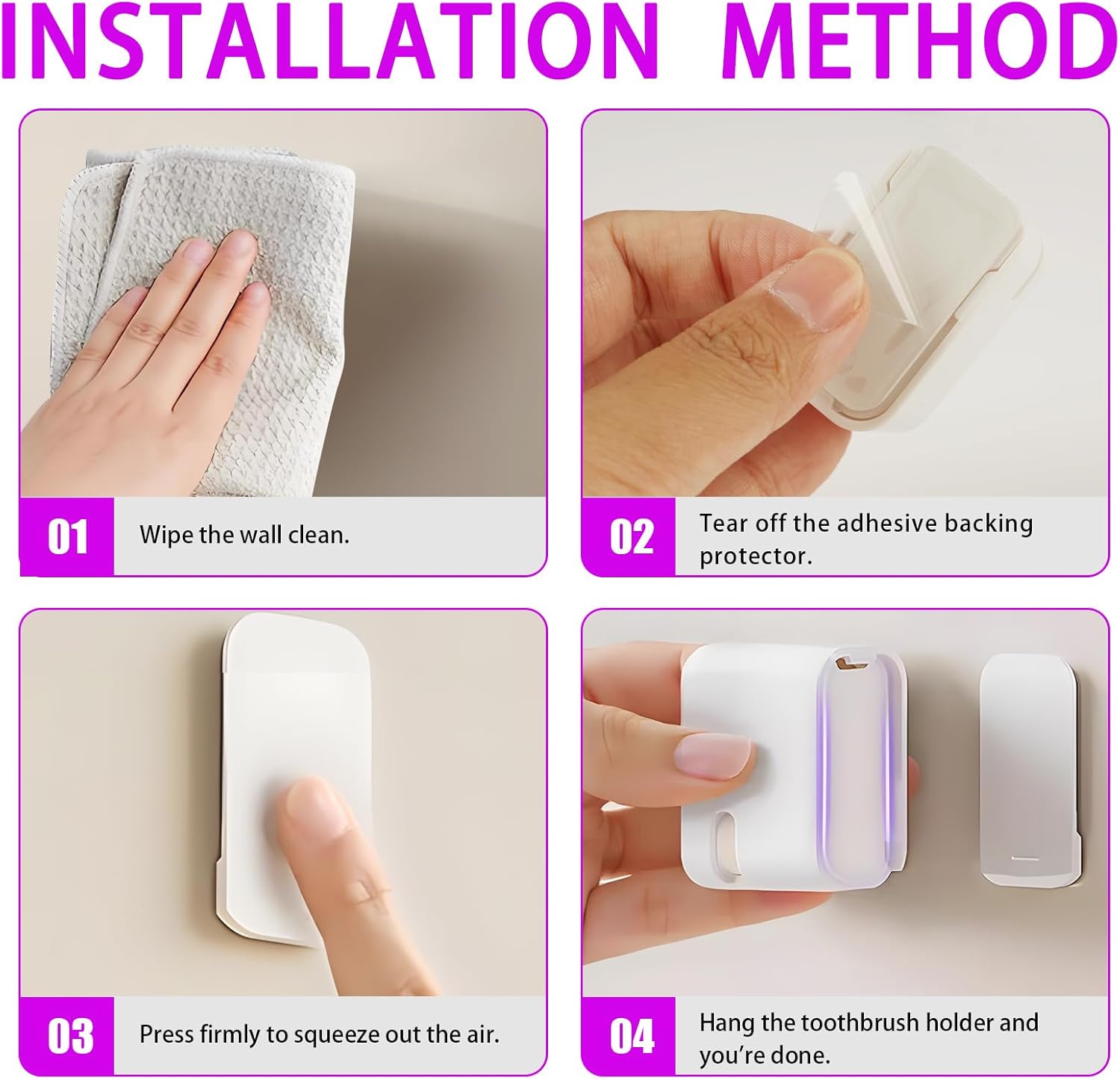 INSTALLATION METHOD

01 Wipe the wall clean.

02 Tear off the adhesive backing protector.

03 Press firmly to squeeze out the air.

04 Hang the toothbrush holder and you're done.