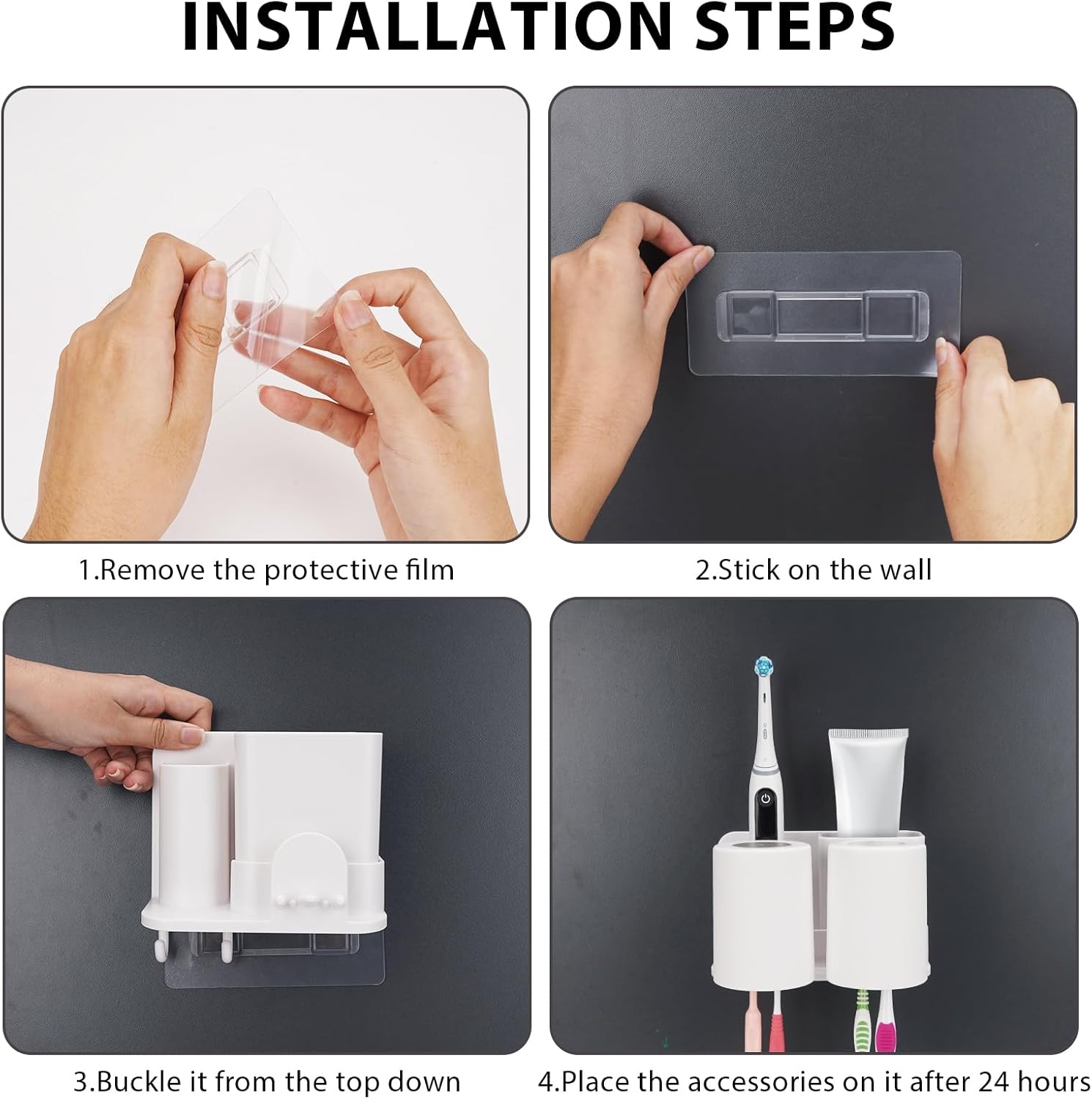 INSTALLATION STEPS

1.Remove the protective film

2.Stick on the wall

3.Buckle it from the top down

4.Place the accessories on it after 24 hours