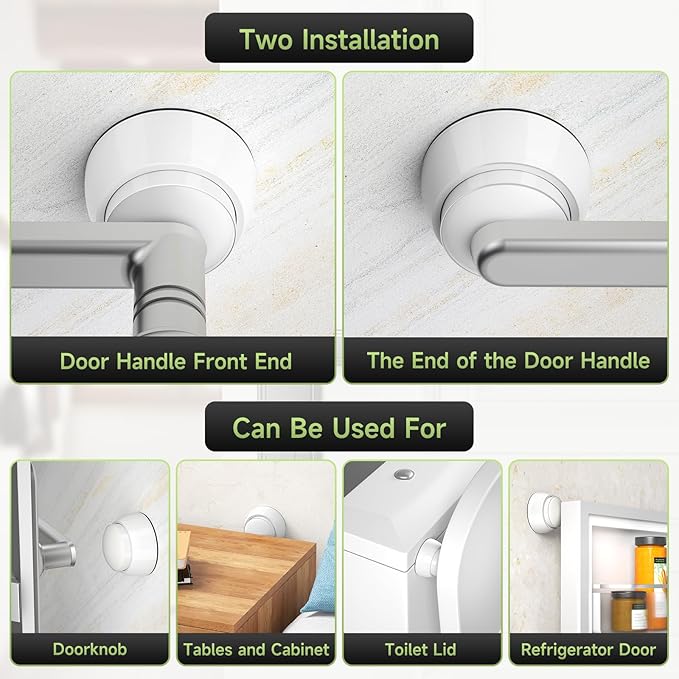 Two Installation

Door Handle Front End

The End of the Door Handle

Can Be Used For

Doorknob

Tables and Cabinet

Toilet Lid

Refrigerator Door