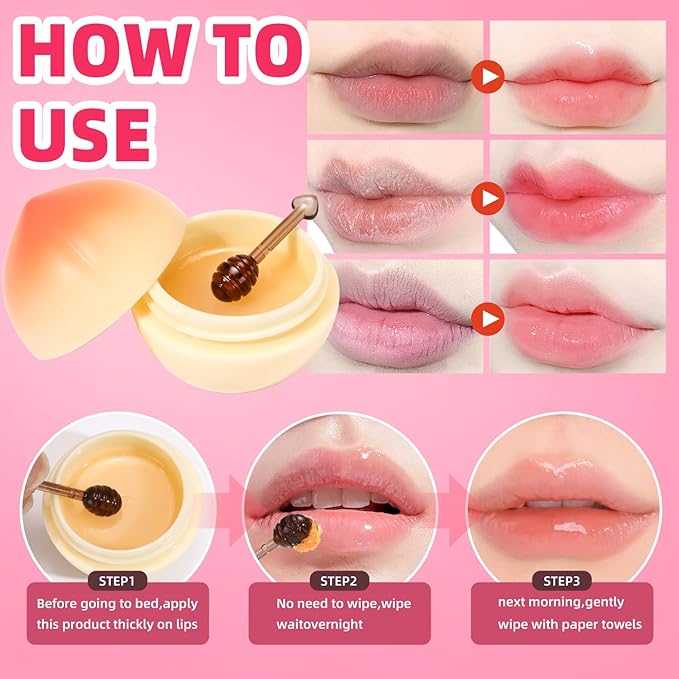 HOW TO USE

STEP1
Before going to bed,apply this product thickly on lips

STEP2
No need to wipe,wipe waitovernight

STEP3
next morning,gently wipe with paper towels