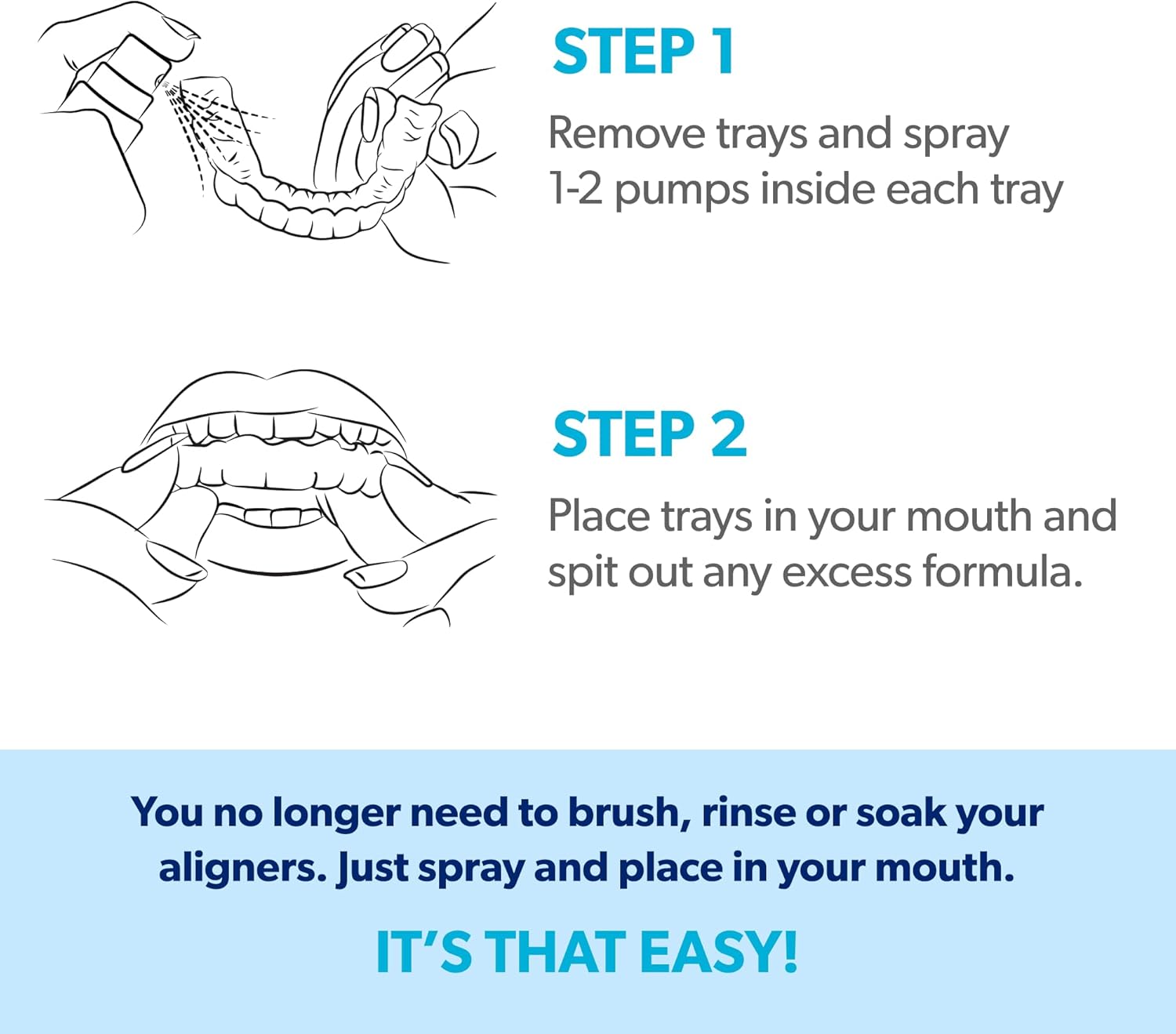 STEP 1

Remove trays and spray 1-2 pumps inside each tray

STEP 2

Place trays in your mouth and spit out any excess formula.

You no longer need to brush, rinse or soak your aligners. Just spray and place in your mouth.

IT'S THAT EASY!