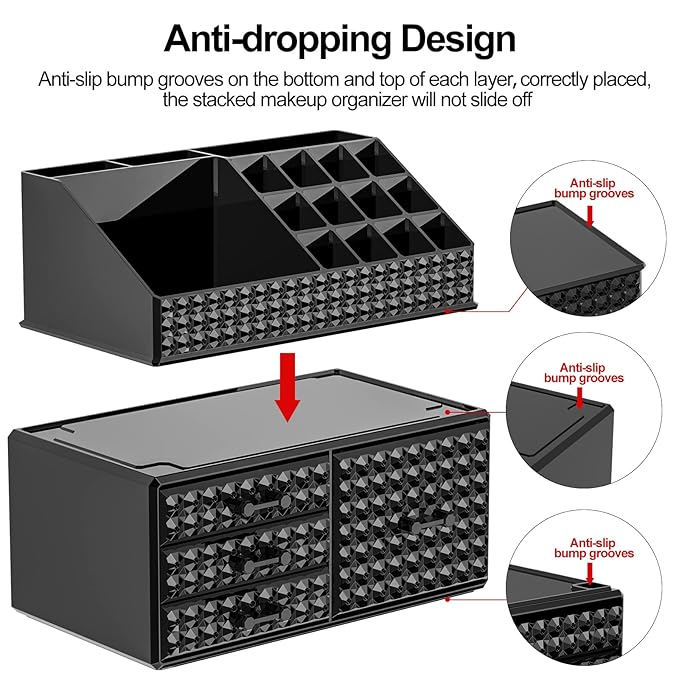 Anti-dropping Design

Anti-slip bump grooves on the bottom and top of each layer, correctly placed, the stacked makeup organizer will not slide off

Anti-slip bump grooves

Anti-slip bump grooves

Anti-slip bump grooves