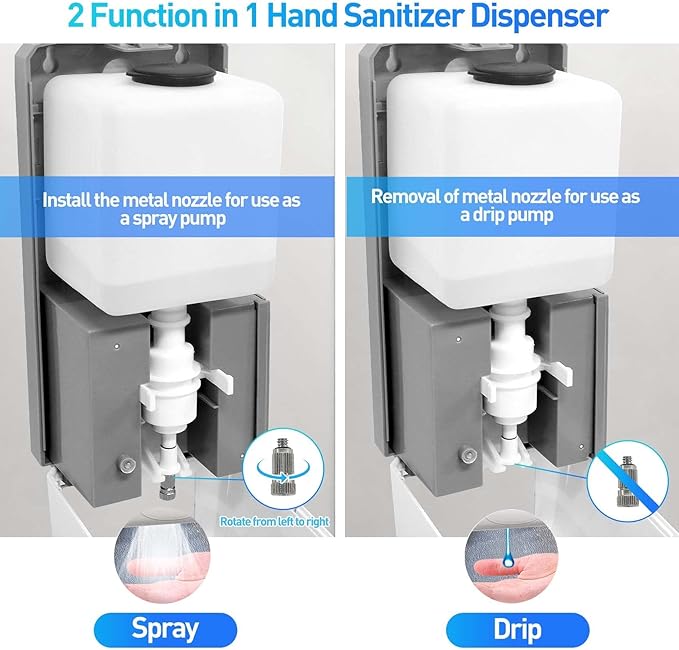 2 Function in 1 Hand Sanitizer Dispenser

Install the metal nozzle for use as a spray pump

Rotate from left to right

Spray

Removal of metal nozzle for use as a drip pump

Drip