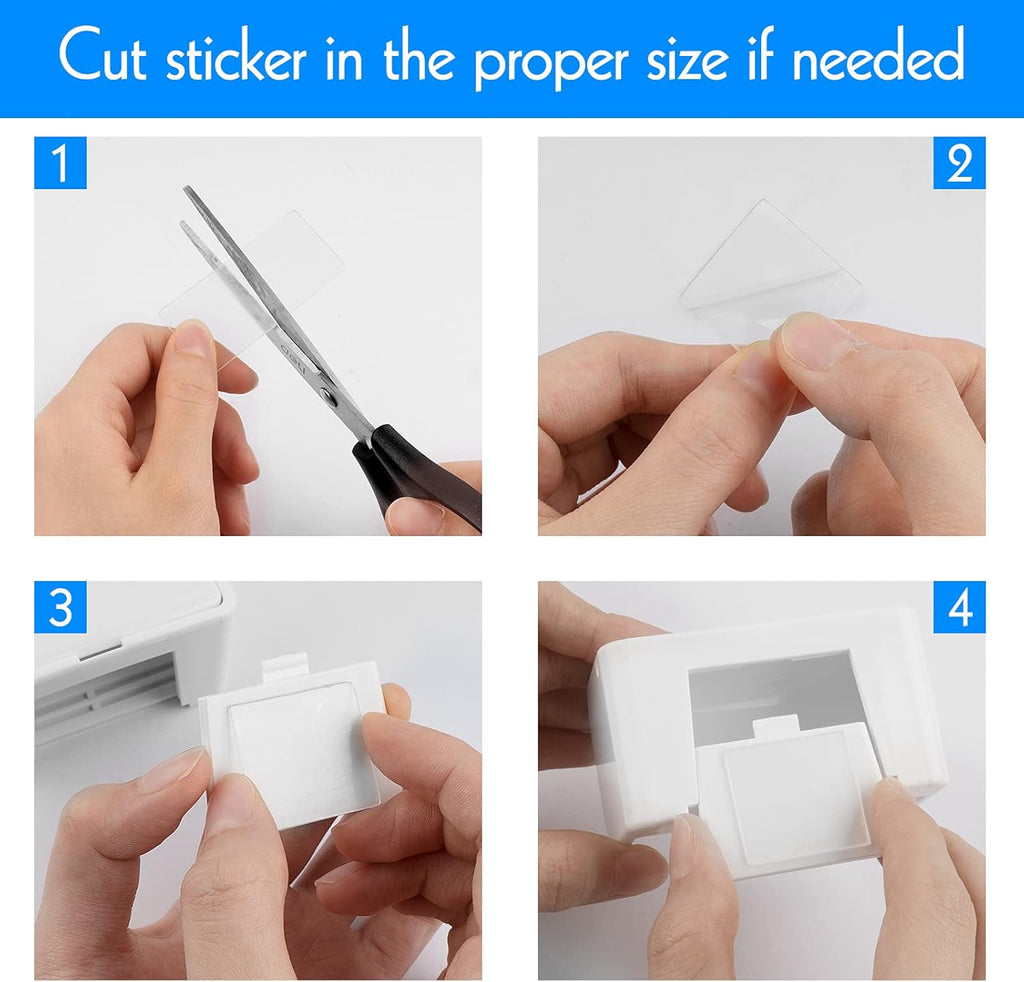 Cut sticker in the proper size if needed

1

2

3

4