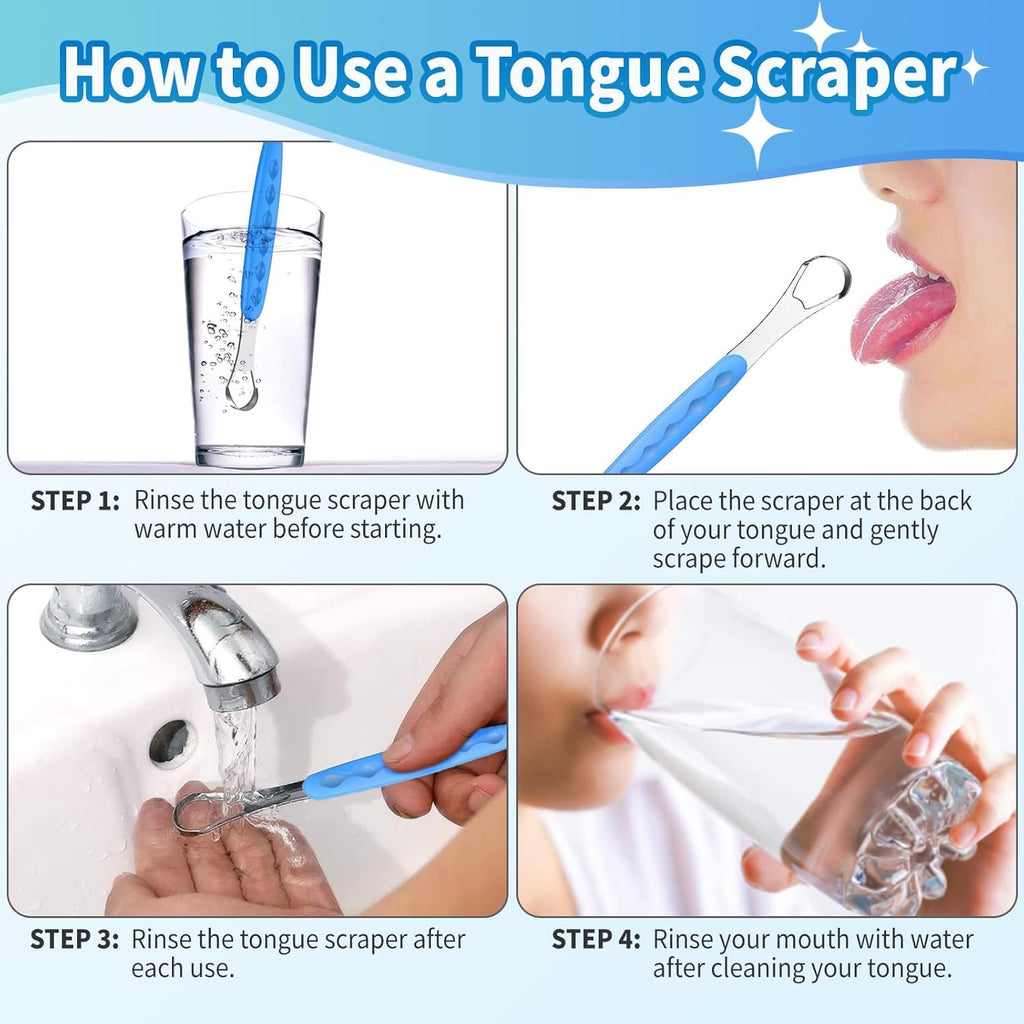 How to Use a Tongue Scraper

STEP 1: Rinse the tongue scraper with warm water before starting.

STEP 2: Place the scraper at the back of your tongue and gently scrape forward.

STEP 3: Rinse the tongue scraper after each use.

STEP 4: Rinse your mouth with water after cleaning your tongue.