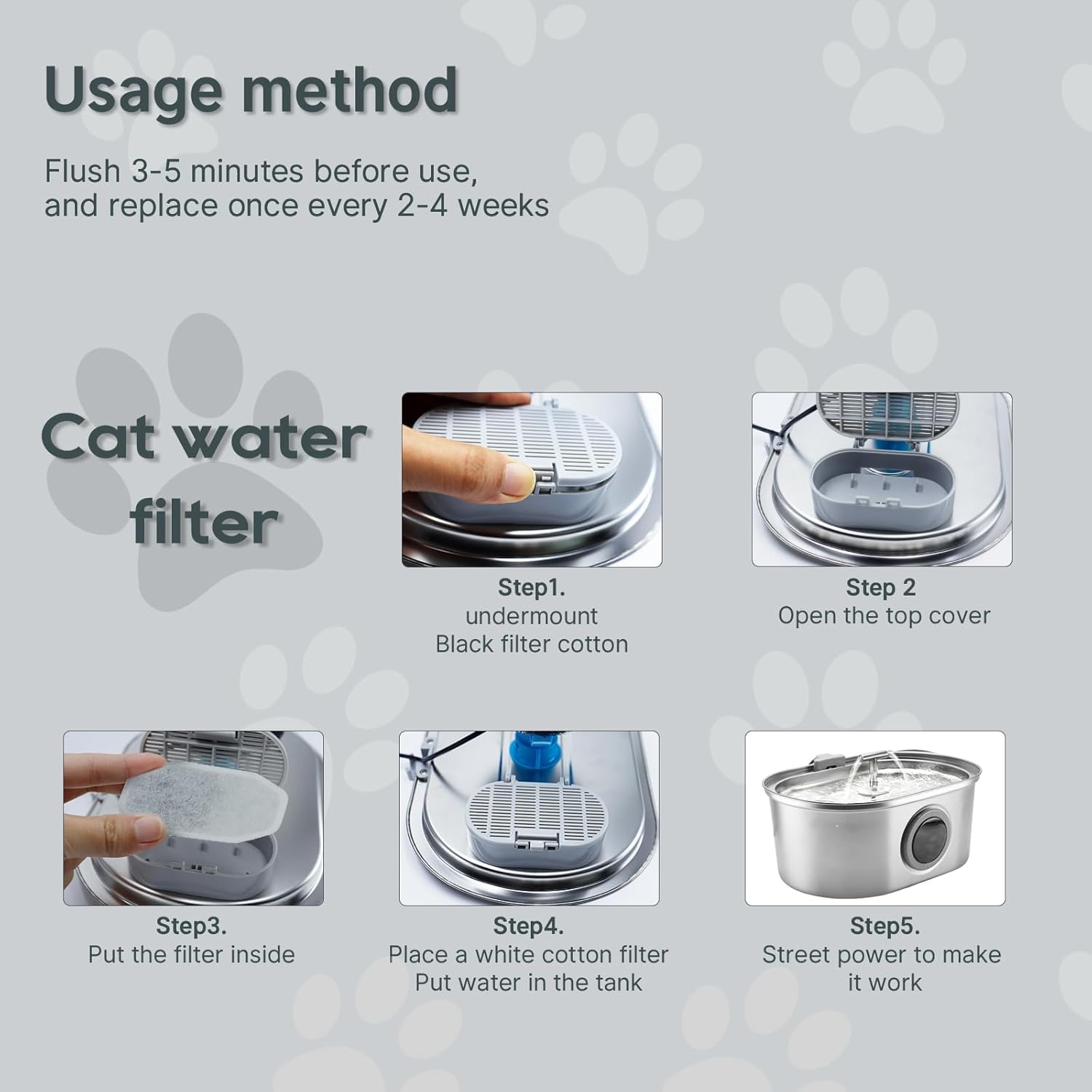 Usage method

Flush 3-5 minutes before use, and replace once every 2-4 weeks

Cat water filter

Step1.
undermount
Black filter cotton

Step 2
Open the top cover

Step3.
Put the filter inside

Step4.
Place a white cotton filter
Put water in the tank

Step5.
Street power to make it work