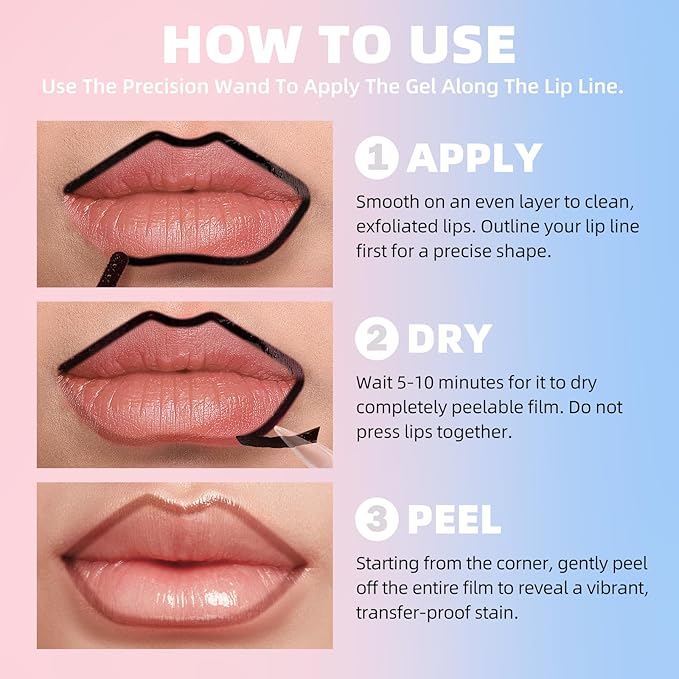 HOW TO USE
Use The Precision Wand To Apply The Gel Along The Lip Line.

1 APPLY
Smooth on an even layer to clean, exfoliated lips. Outline your lip line first for a precise shape.

2 DRY
Wait 5-10 minutes for it to dry completely peelable film. Do not press lips together.

3 PEEL
Starting from the corner, gently peel off the entire film to reveal a vibrant, transfer-proof stain.