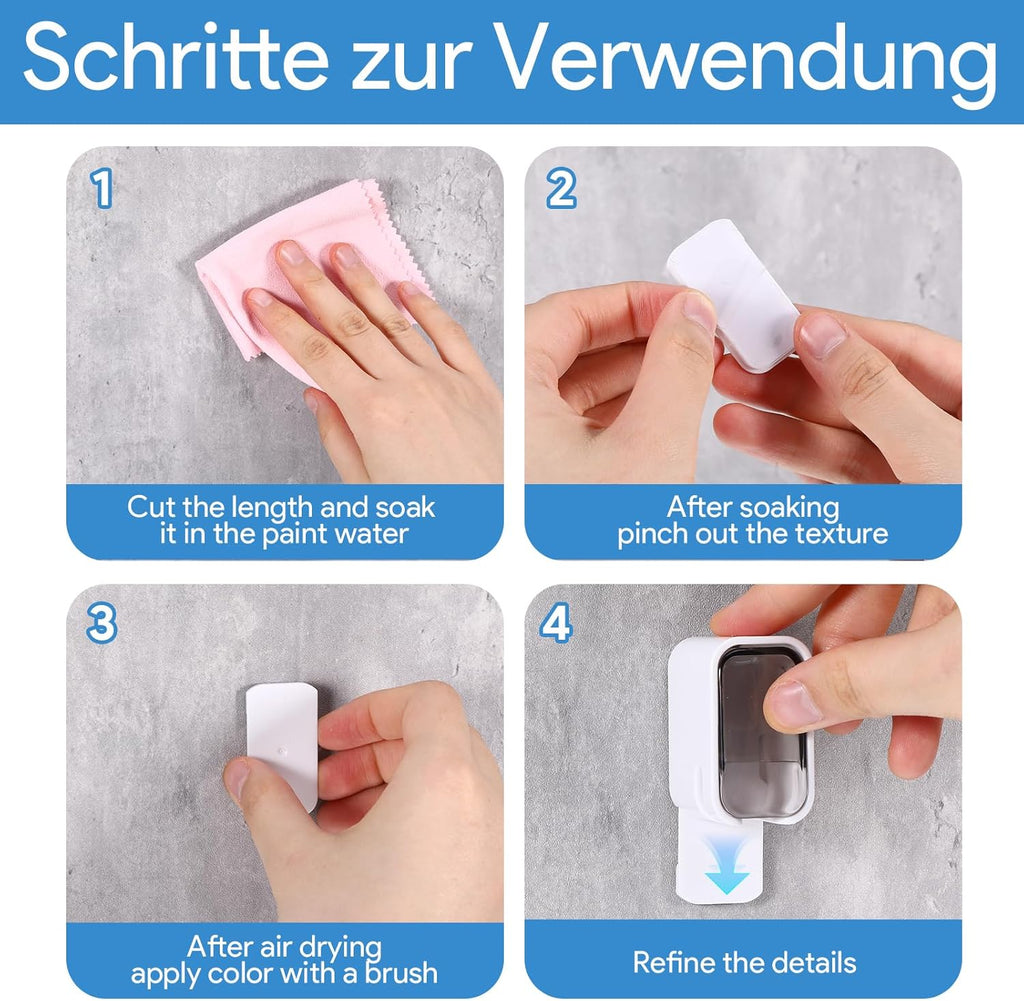 Schritte zur Verwendung

1

Cut the length and soak it in the paint water

2

After soaking pinch out the texture

3

After air drying apply color with a brush

4

Refine the details