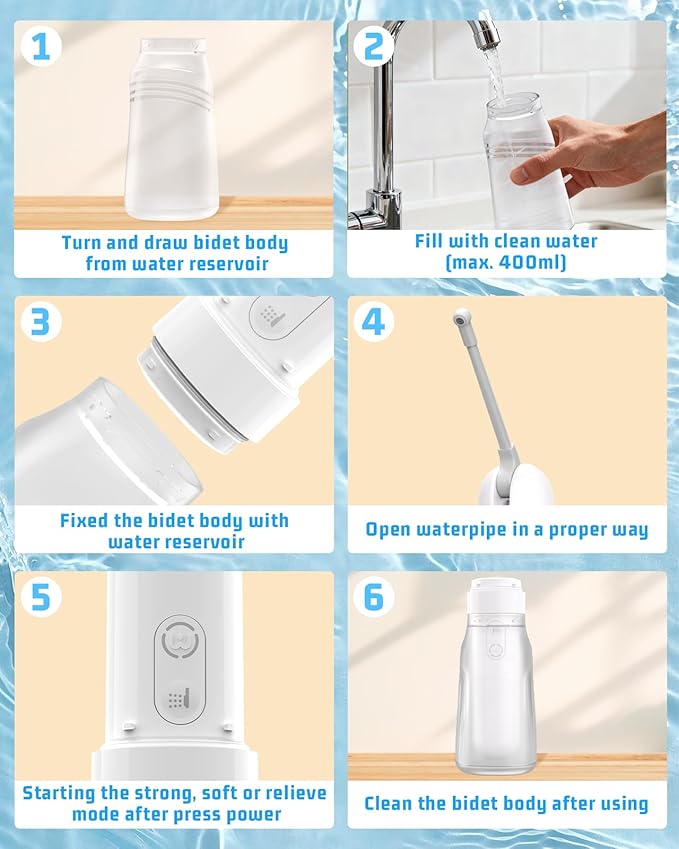 1

Turn and draw bidet body from water reservoir

2

Fill with clean water (max. 400ml)

3

Fixed the bidet body with water reservoir

4

Open waterpipe in a proper way

5

Starting the strong, soft or relieve mode after press power

6

Clean the bidet body after using