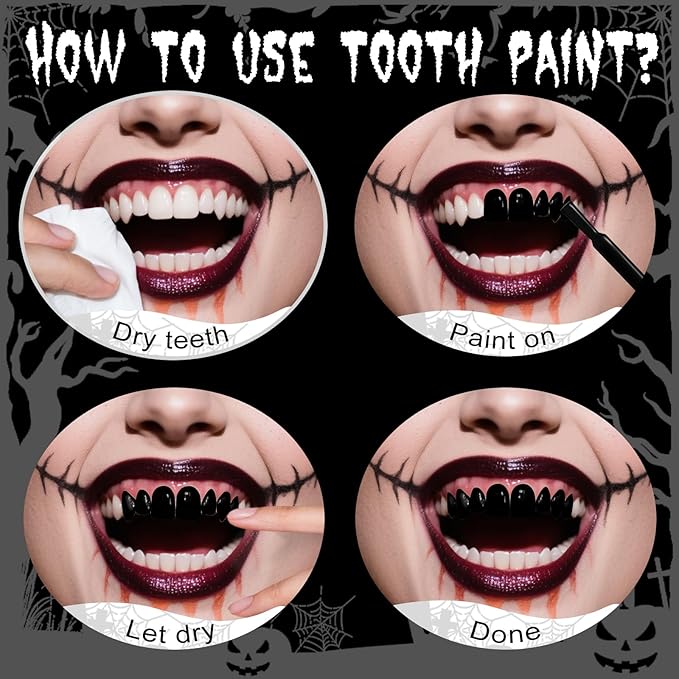 HOW TO USE TOOTH PAINT?

Dry teeth

Paint on

Let dry

Done