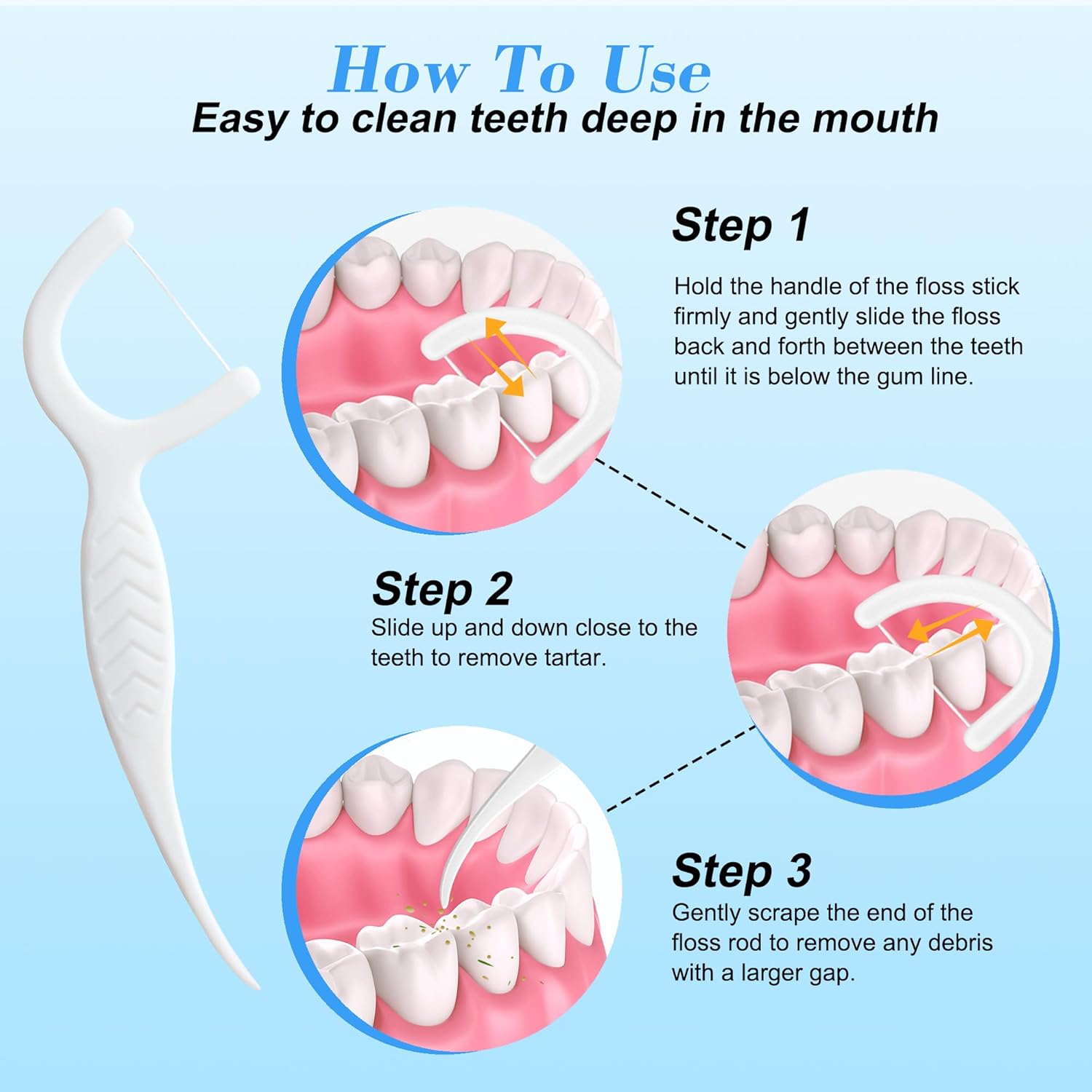 How To Use
Easy to clean teeth deep in the mouth

Step 1
Hold the handle of the floss stick firmly and gently slide the floss back and forth between the teeth until it is below the gum line.

Step 2
Slide up and down close to the teeth to remove tartar.

Step 3
Gently scrape the end of the floss rod to remove any debris with a larger gap.