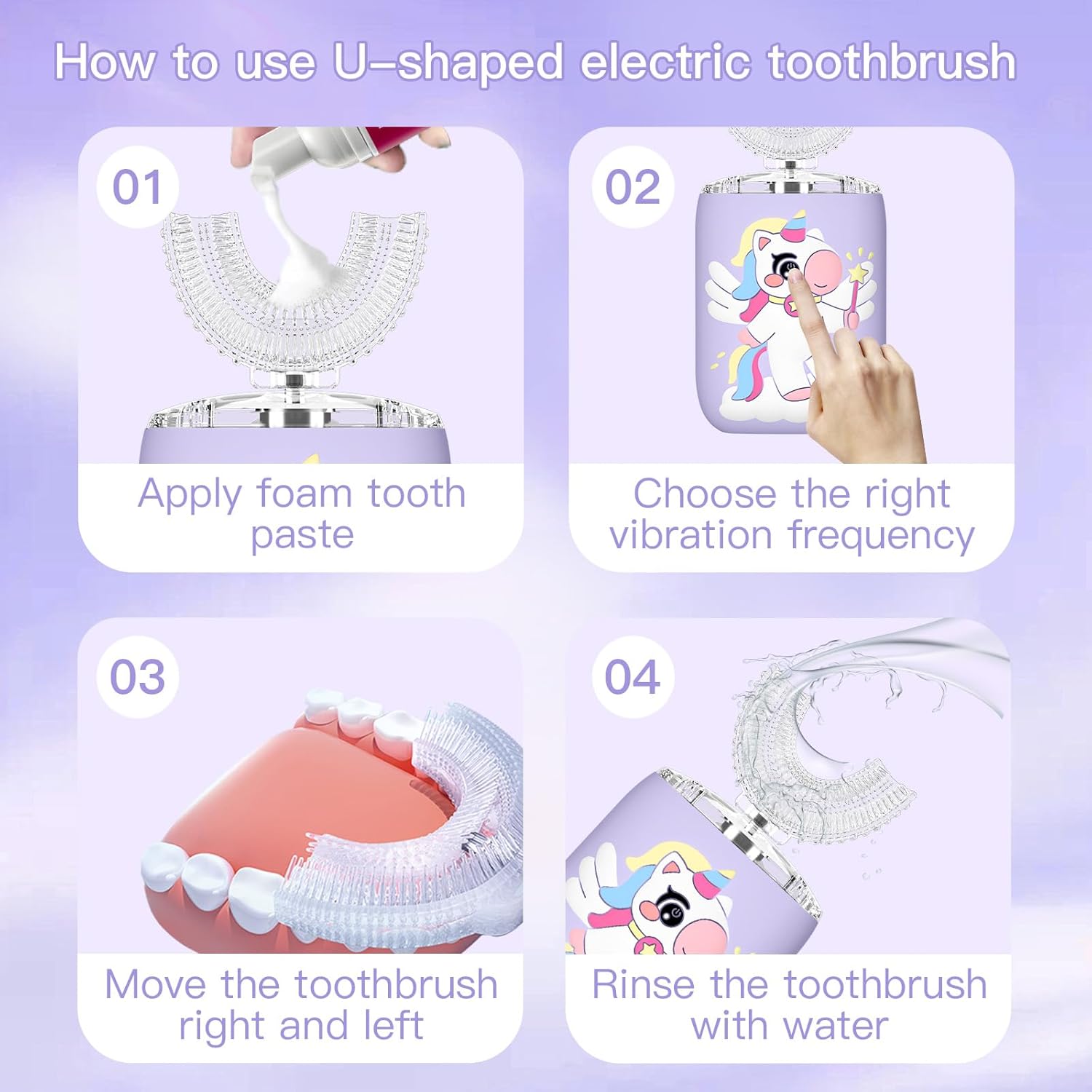 How to use U–shaped electric toothbrush

01

Apply foam tooth paste

02

Choose the right vibration frequency

03

Move the toothbrush right and left

04

Rinse the toothbrush with water