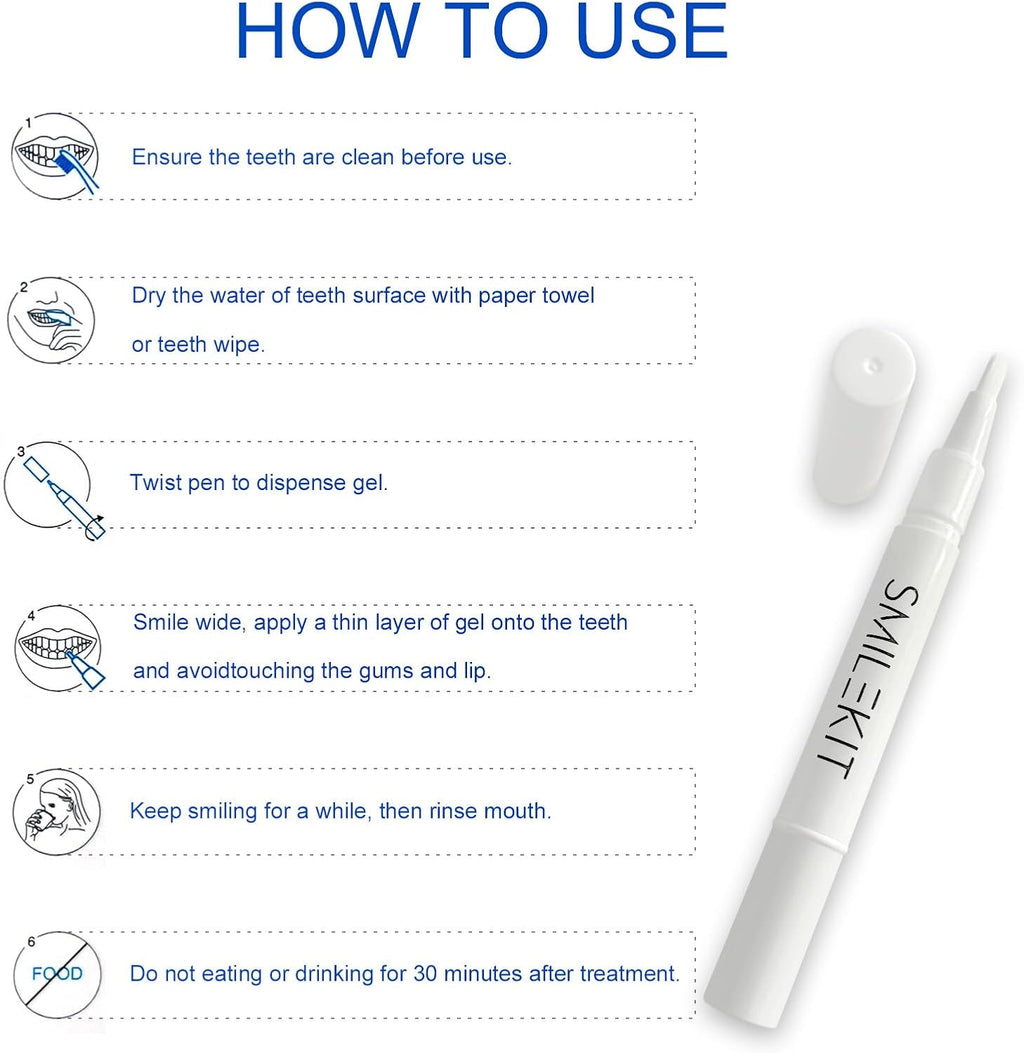 HOW TO USE

1
Ensure the teeth are clean before use.

2
Dry the water of teeth surface with paper towel or teeth wipe.

3
Twist pen to dispense gel.

4
Smile wide, apply a thin layer of gel onto the teeth and avoidtouching the gums and lip.

5
Keep smiling for a while, then rinse mouth.

6
FOOD
Do not eating or drinking for 30 minutes after treatment.

SMILEKIT