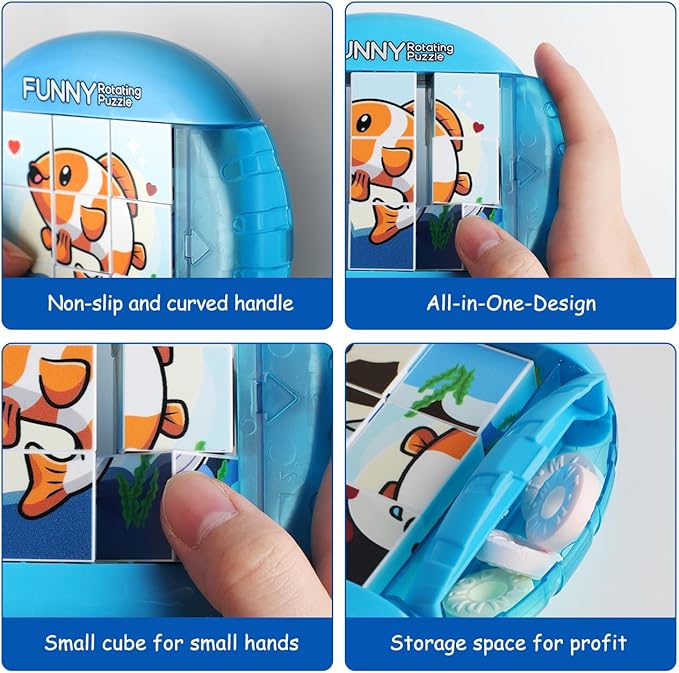 FUNNY Rotating Puzzle

Non-slip and curved handle

UNNY Rotating Puzzle

All-in-One-Design

Small cube for small hands

Storage space for profit