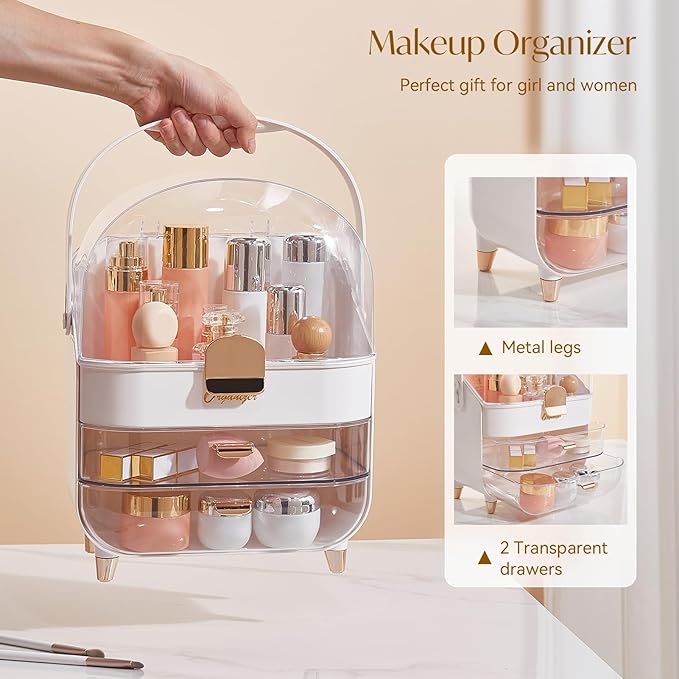 Makeup Organizer

Perfect gift for girl and women

Organizer

▲ Metal legs

▲ 2 Transparent drawers