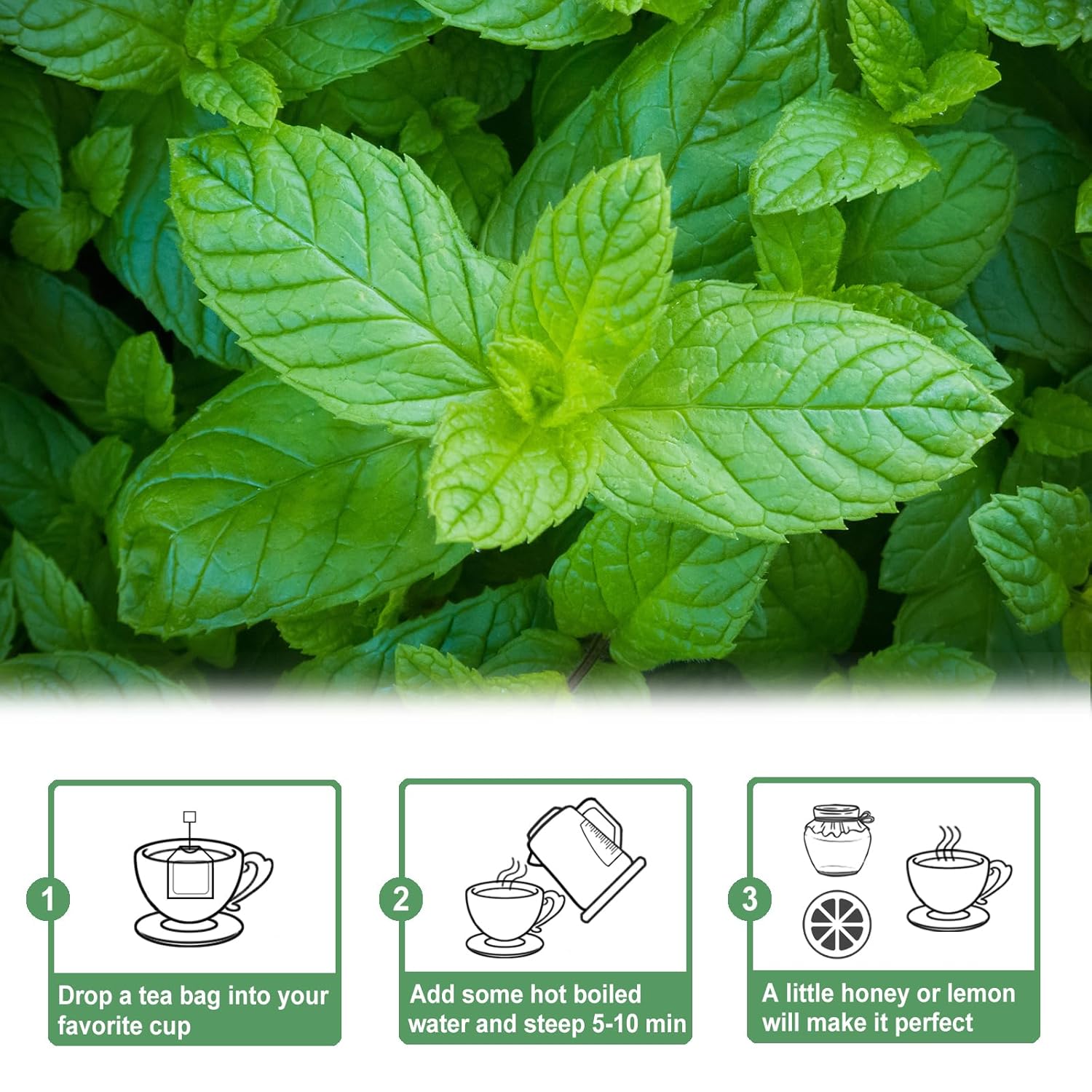 1
Drop a tea bag into your favorite cup

2
Add some hot boiled water and steep 5-10 min

3
A little honey or lemon will make it perfect